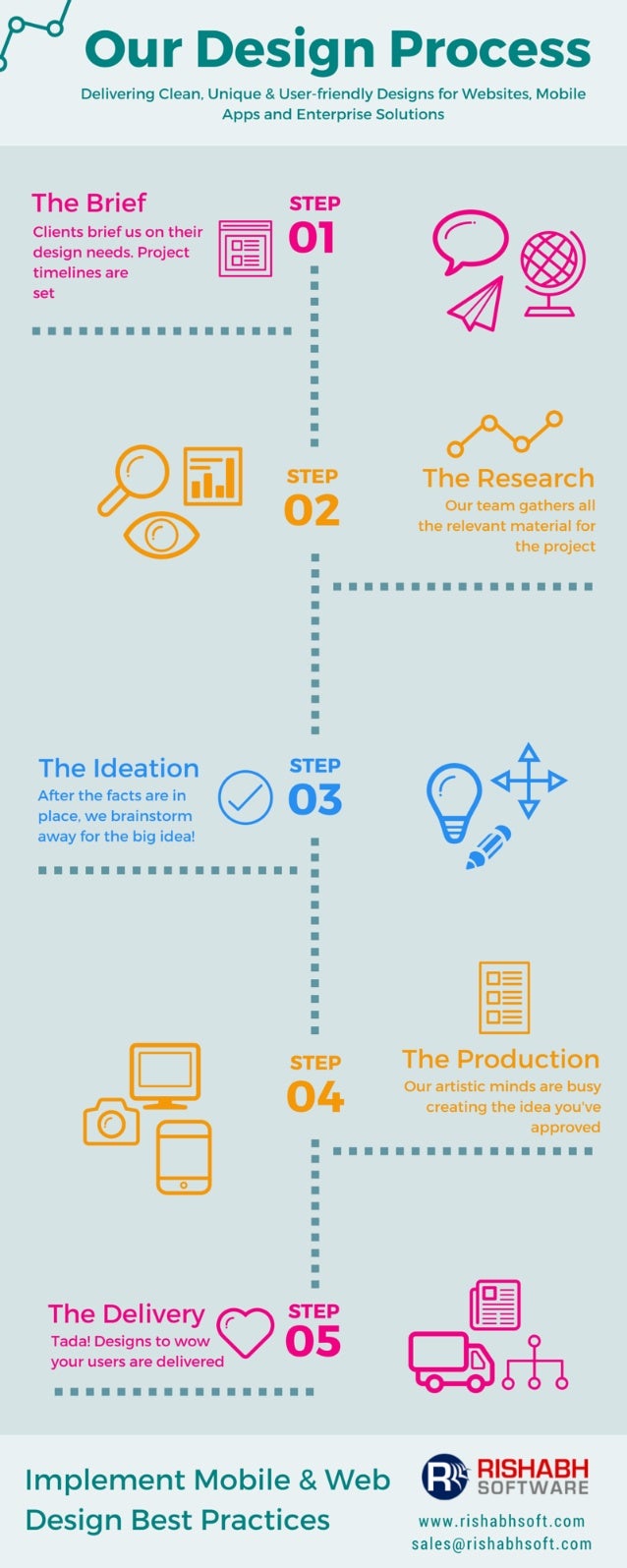 Our Design Process

Delivering Clean, Unique & User-friendly Designs for Websites, Mobile Apps and Enterprise Solutions

The Brief
Clients brief us on their design needs. Project timelines are set

STEP
01

STEP
02

The Research
Our team gathers all the relevant material for the project

The Ideation
After the facts are in place, we brainstorm away for the big idea!

STEP
03

STEP
04

The Production
Our artistic minds are busy creating the idea you've approved

The Delivery
Tada! Designs to wow your users are delivered

STEP
05

Implement Mobile & Web Design Best Practices

RISHABH SOFTWARE
www.rishabhsoft.com
sales@rishabhsoft.com