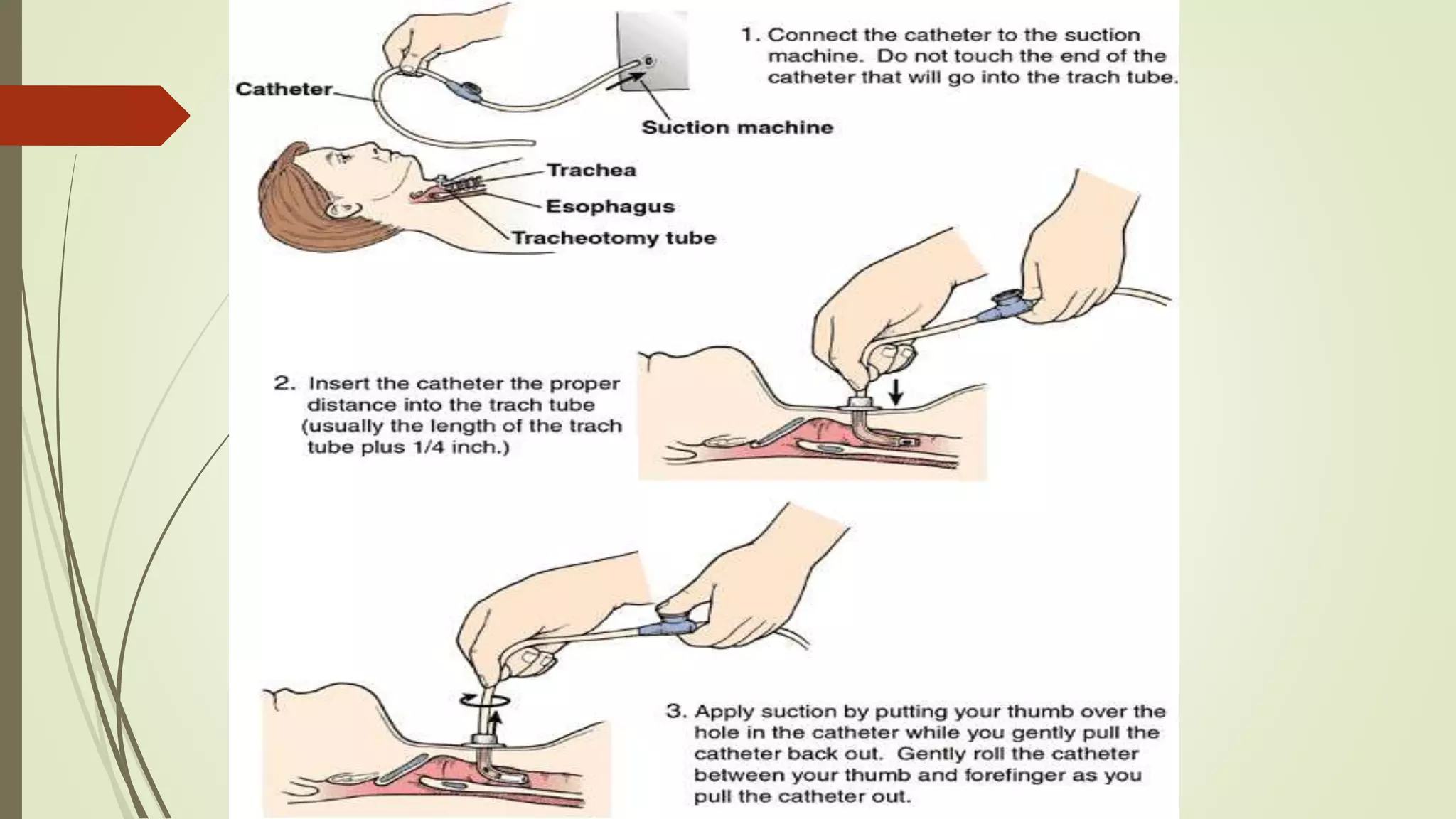 1. Connect the catheter to the suction machine. Do not touch the end of the catheter that will go into the trach tube.

Catheter

Suction machine

Trachea

Esophagus

Tracheotomy tube

2. Insert the catheter the proper distance into the trach tube (usually the length of the trach tube plus 1/4 inch.)

3. Apply suction by putting your thumb over the hole in the catheter while you gently pull the catheter back out. Gently roll the catheter between your thumb and forefinger as you pull the catheter out.