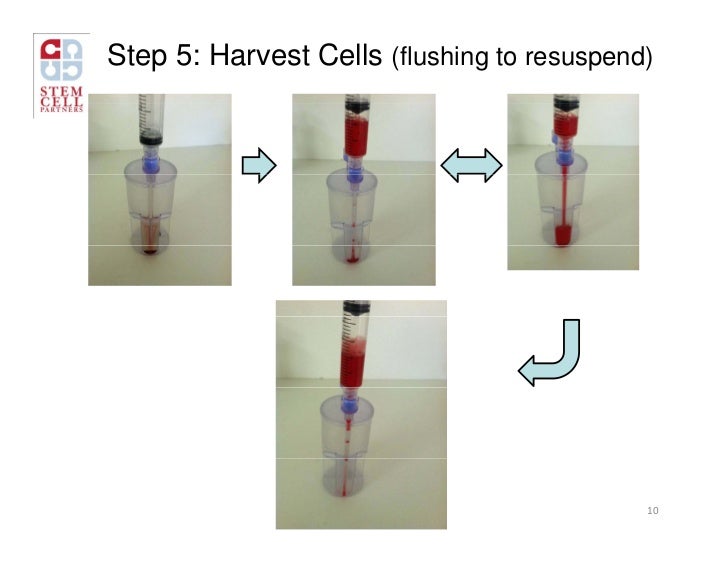 STEM CELL PARTNERS

Step 5: Harvest Cells (flushing to resuspend)

10