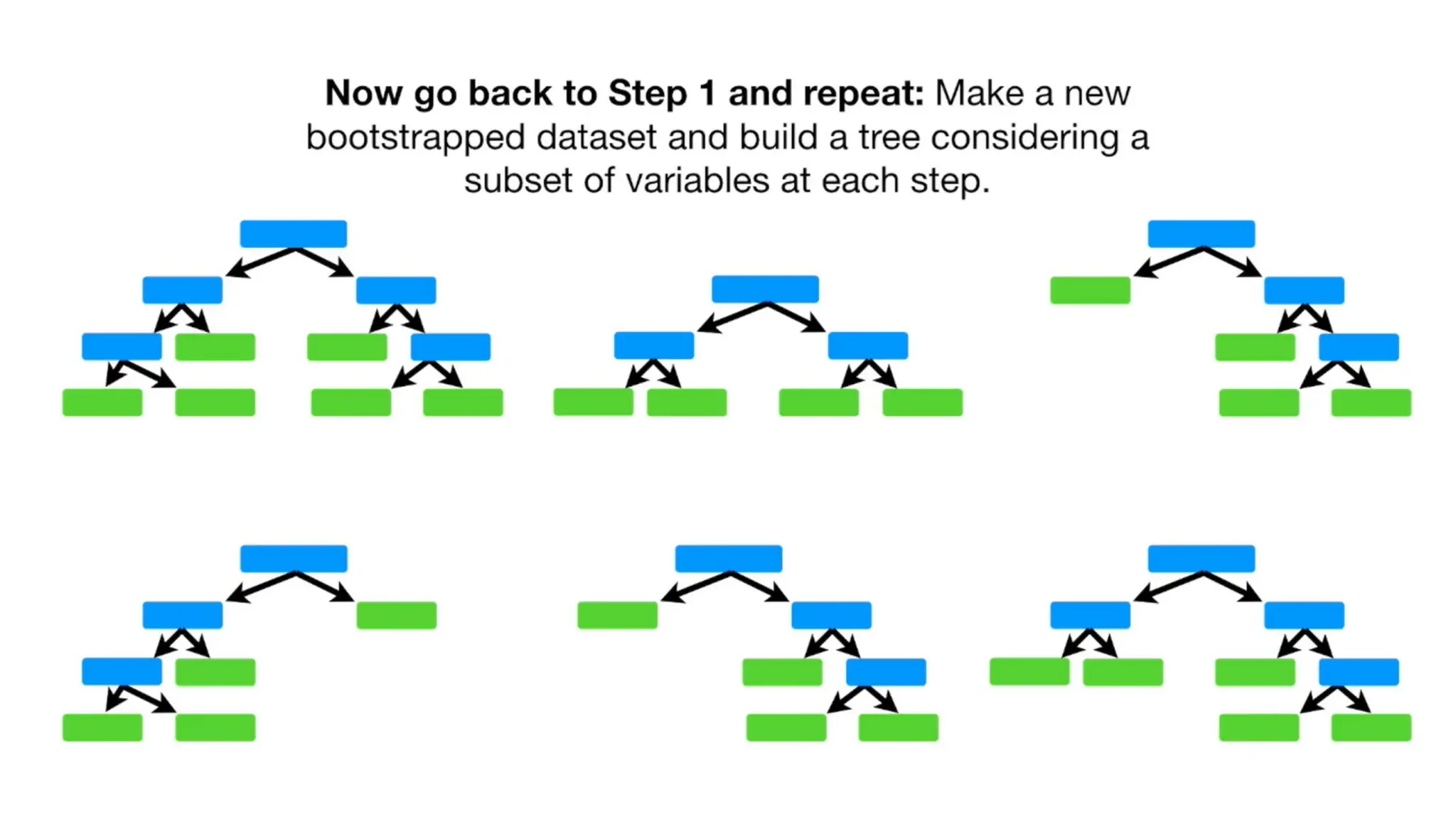 Now go back to Step 1 and repeat: Make a new bootstrapped dataset and build a tree considering a subset of variables at each step.