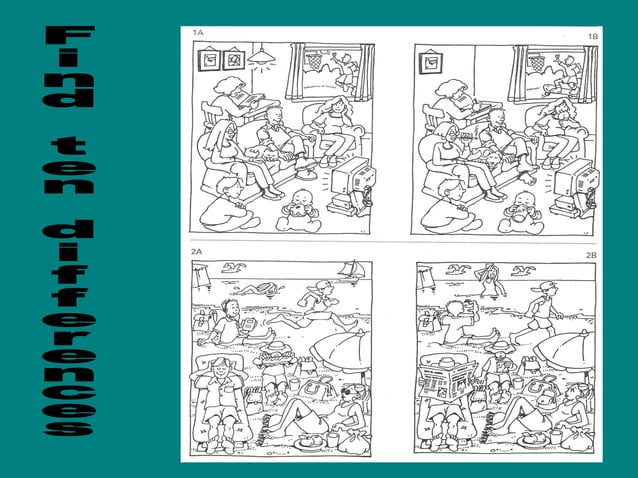 Find ten differences

1A

1B

2A

2B