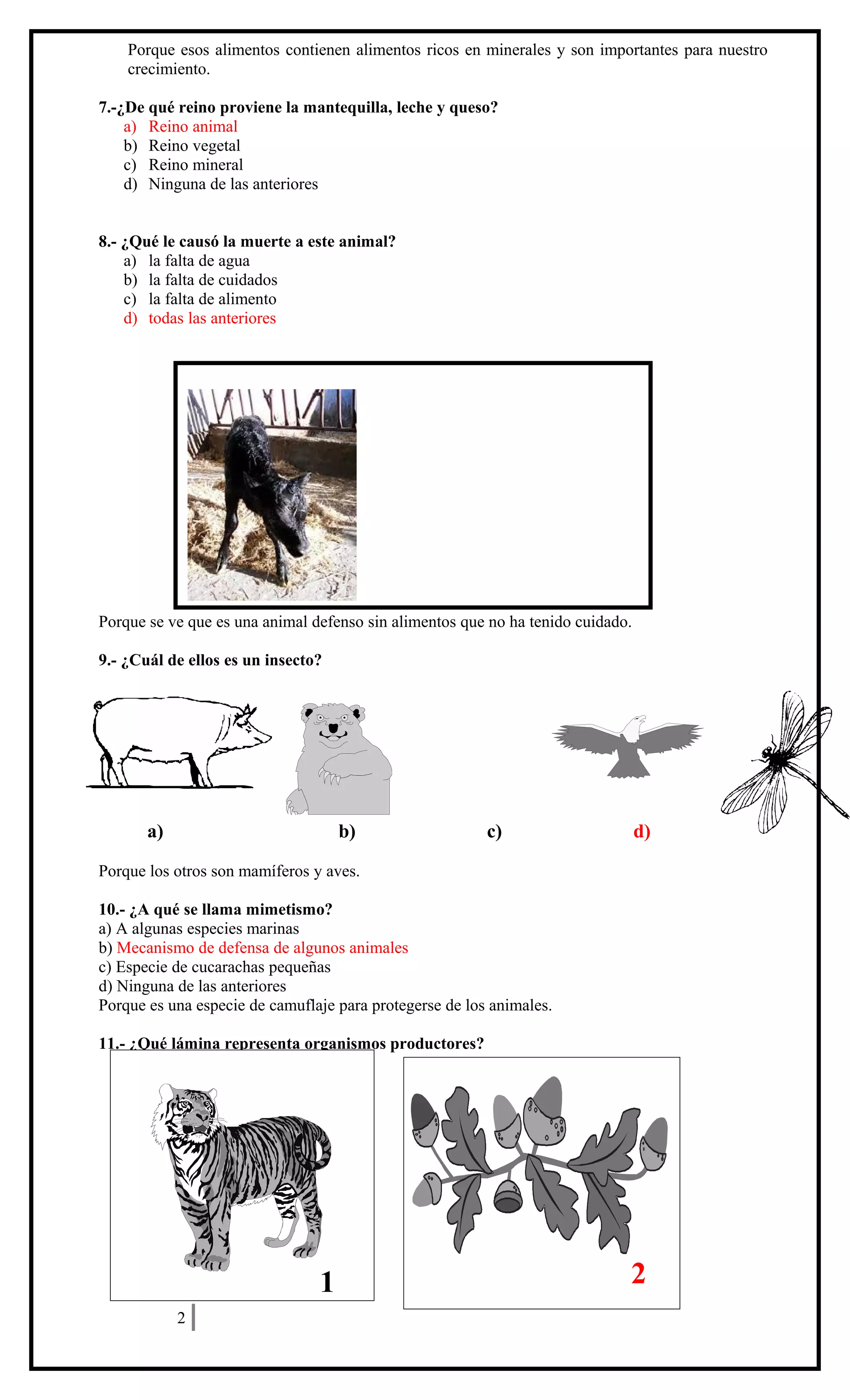 Porque esos alimentos contienen alimentos ricos en minerales y son importantes para nuestro crecimiento.

7.-¿De qué reino proviene la mantequilla, leche y queso?
a) Reino animal
b) Reino vegetal
c) Reino mineral
d) Ninguna de las anteriores

8.- ¿Qué le causó la muerte a este animal?
a) la falta de agua
b) la falta de cuidados
c) la falta de alimento
d) todas las anteriores

Porque se ve que es una animal defenso sin alimentos que no ha tenido cuidado.

9.- ¿Cuál de ellos es un insecto?

a) b) c) d)

Porque los otros son mamíferos y aves.

10.- ¿A qué se llama mimetismo?
a) A algunas especies marinas
b) Mecanismo de defensa de algunos animales
c) Especie de cucarachas pequeñas
d) Ninguna de las anteriores
Porque es una especie de camuflaje para protegerse de los animales.

11.- ¿Qué lámina representa organismos productores?

1

2

2