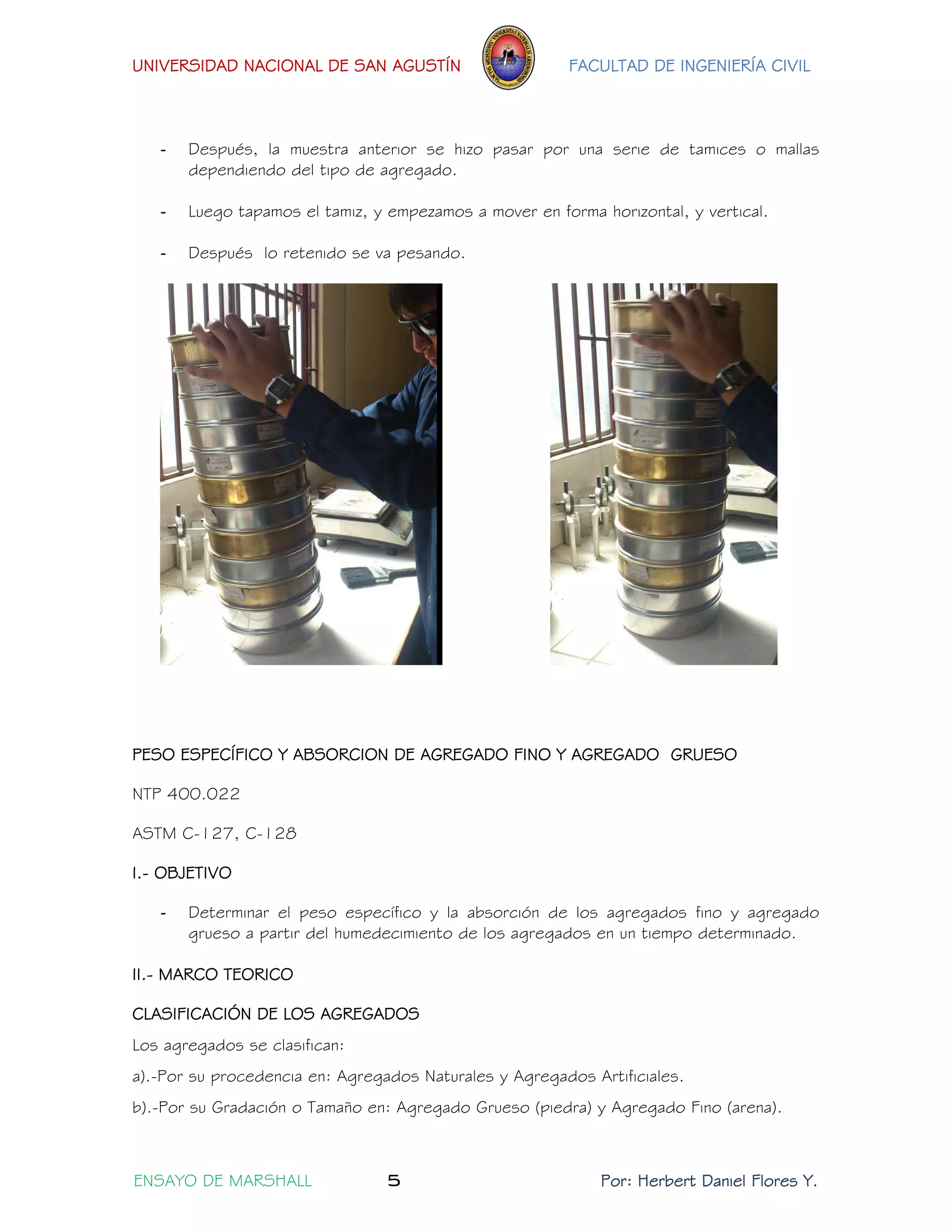 UNIVERSIDAD NACIONAL DE SAN AGUSTÍN

FACULTAD DE INGENIERÍA CIVIL

- Después, la muestra anterior se hizo pasar por una serie de tamices o mallas dependiendo del tipo de agregado.

- Luego tapamos el tamiz, y empezamos a mover en forma horizontal, y vertical.

- Después lo retenido se va pesando.

PESO ESPECÍFICO Y ABSORCION DE AGREGADO FINO Y AGREGADO GRUESO

NTP 400.022

ASTM C-127, C-128

I.- OBJETIVO

- Determinar el peso específico y la absorción de los agregados fino y agregado grueso a partir del humedecimiento de los agregados en un tiempo determinado.

II.- MARCO TEORICO

CLASIFICACIÓN DE LOS AGREGADOS

Los agregados se clasifican:

a).-Por su procedencia en: Agregados Naturales y Agregados Artificiales.

b).-Por su Gradación o Tamaño en: Agregado Grueso (piedra) y Agregado Fino (arena).

ENSAYO DE MARSHALL

5

Por: Herbert Daniel Flores Y.