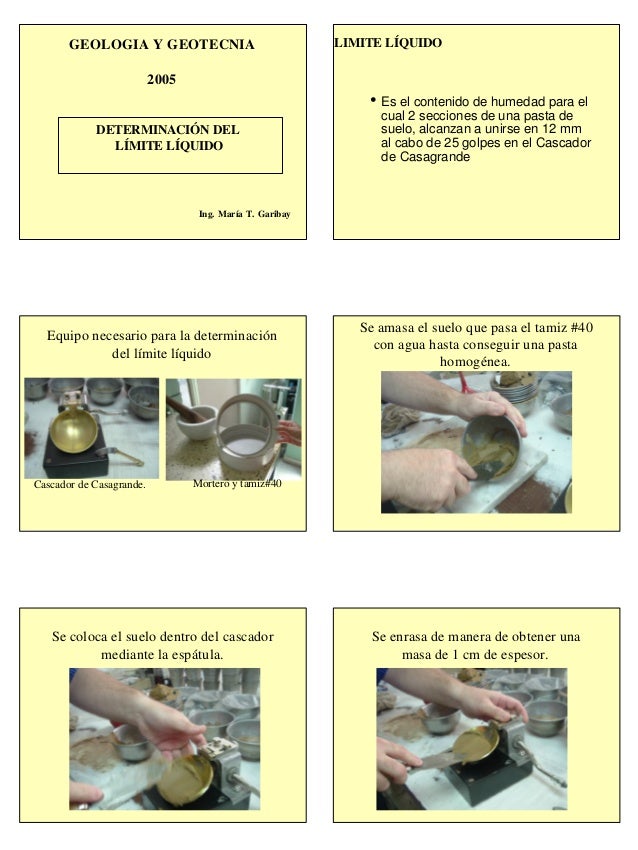 GEOLOGIA Y GEOTECNIA

2005

DETERMINACIÓN DEL LÍMITE LÍQUIDO

Ing. María T. Garibay

LIMITE LÍQUIDO

• Es el contenido de humedad para el cual 2 secciones de una pasta de suelo, alcanzan a unirse en 12 mm al cabo de 25 golpes en el Cascador de Casagrande

Equipo necesario para la determinación del límite líquido

Cascador de Casagrande.

Mortero y tamiz#40

Se amasa el suelo que pasa el tamiz #40 con agua hasta conseguir una pasta homogénea.

Se coloca el suelo dentro del cascador mediante la espátula.

Se enrasa de manera de obtener una masa de 1 cm de espesor.