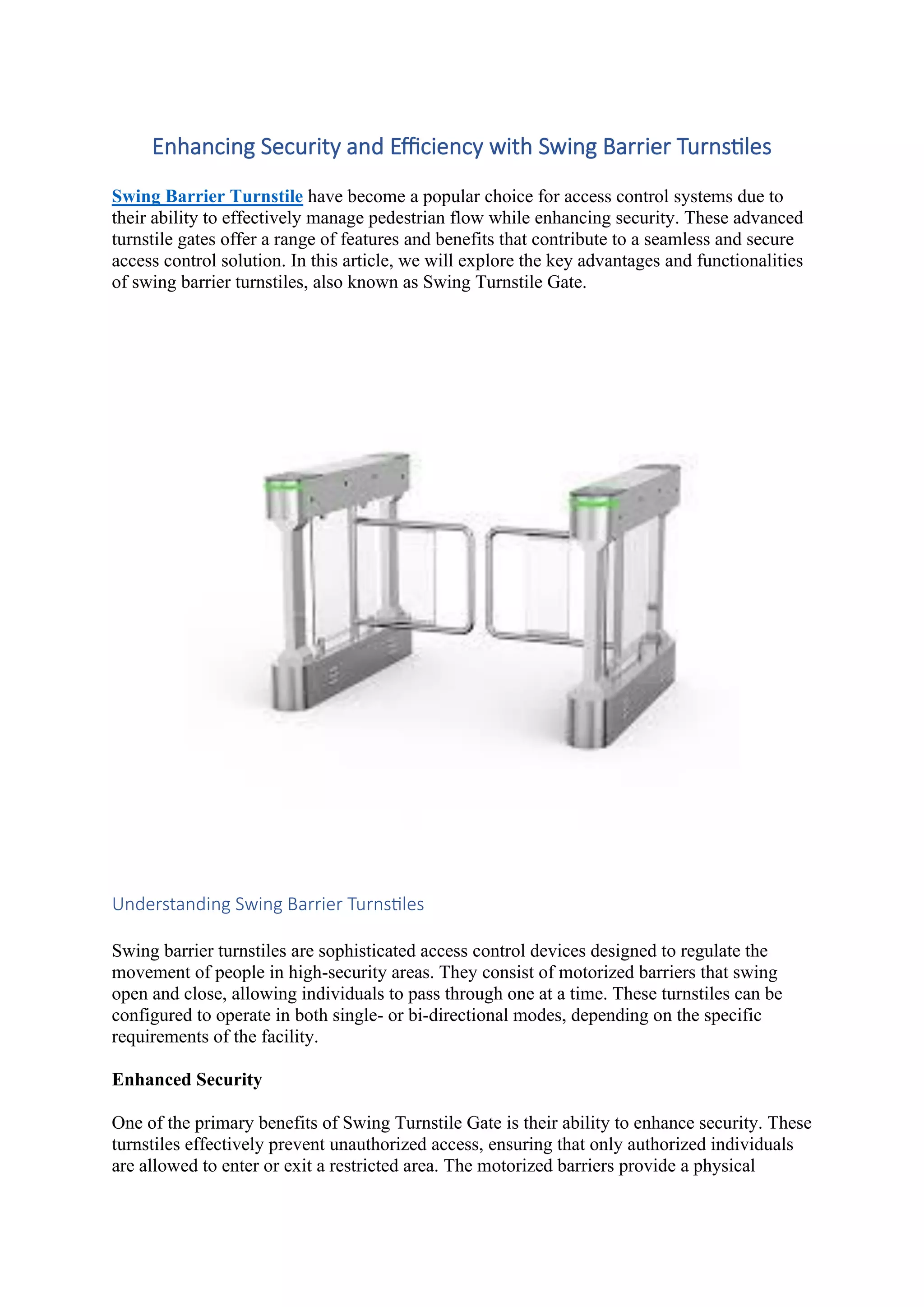 Enhancing Security and Efficiency with Swing Barrier Turnstiles

Swing Barrier Turnstile have become a popular choice for access control systems due to their ability to effectively manage pedestrian flow while enhancing security. These advanced turnstile gates offer a range of features and benefits that contribute to a seamless and secure access control solution. In this article, we will explore the key advantages and functionalities of swing barrier turnstiles, also known as Swing Turnstile Gate.

Understanding Swing Barrier Turnstiles

Swing barrier turnstiles are sophisticated access control devices designed to regulate the movement of people in high-security areas. They consist of motorized barriers that swing open and close, allowing individuals to pass through one at a time. These turnstiles can be configured to operate in both single- or bi-directional modes, depending on the specific requirements of the facility.

Enhanced Security

One of the primary benefits of Swing Turnstile Gate is their ability to enhance security. These turnstiles effectively prevent unauthorized access, ensuring that only authorized individuals are allowed to enter or exit a restricted area. The motorized barriers provide a physical