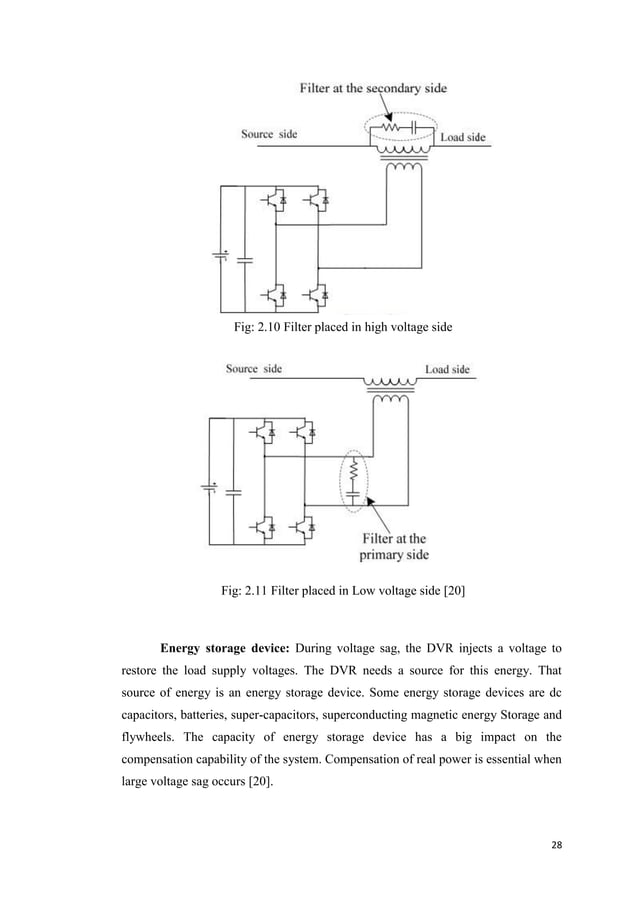 Filter at the secondary side

Source side

Load side

Fig: 2.10 Filter placed in high voltage side

Source side

Load side

Filter at the primary side

Fig: 2.11 Filter placed in Low voltage side [20]

**Energy storage device:** During voltage sag, the DVR injects a voltage to restore the load supply voltages. The DVR needs a source for this energy. That source of energy is an energy storage device. Some energy storage devices are dc capacitors, batteries, super-capacitors, superconducting magnetic energy Storage and flywheels. The capacity of energy storage device has a big impact on the compensation capability of the system. Compensation of real power is essential when large voltage sag occurs [20].

28