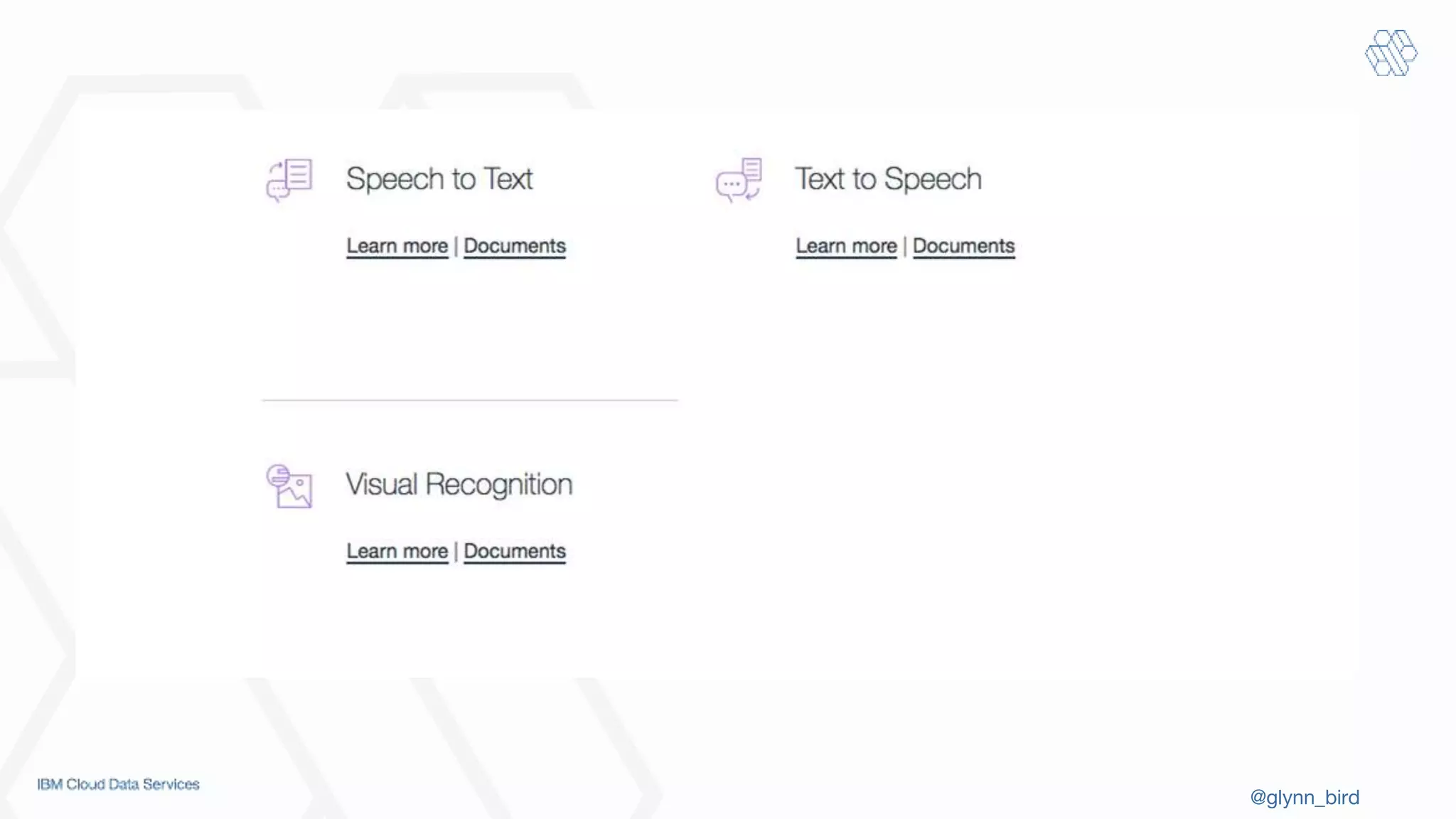 Speech to Text

Learn more | Documents

Text to Speech

Learn more | Documents

Visual Recognition

Learn more | Documents

IBM Cloud Data Services

@glynn_bird