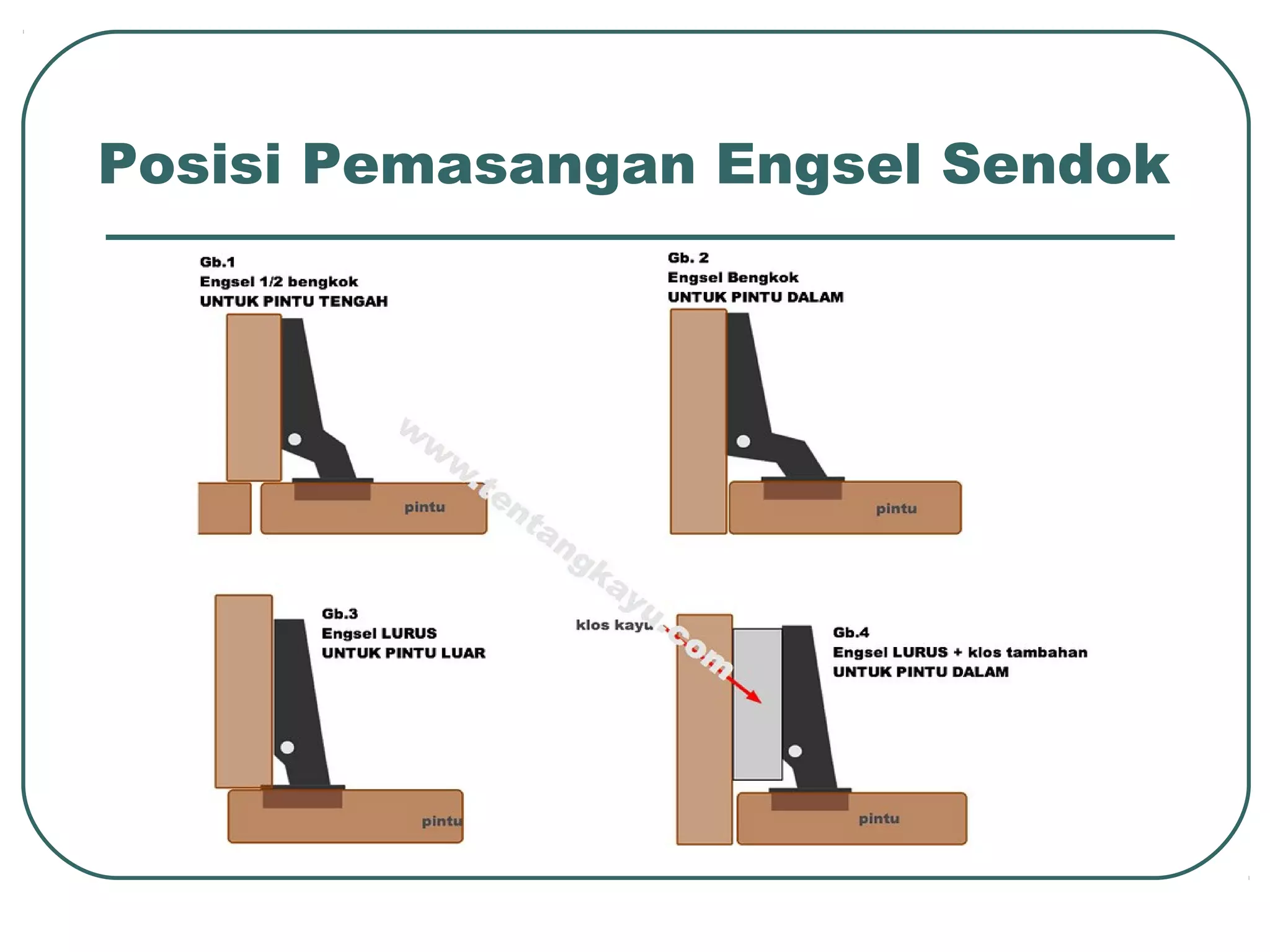 Posisi Pemasangan Engsel Sendok

Gb.1
Engsel 1/2 bengkok
UNTUK PINTU TENGAH

pintu

Gb. 2
Engsel Bengkok
UNTUK PINTU DALAM

pintu

www.tentangkayu.com

Gb.3
Engsel LURUS
UNTUK PINTU LUAR

pintu

klos kayu

Gb.4
Engsel LURUS + klos tambahan
UNTUK PINTU DALAM

pintu