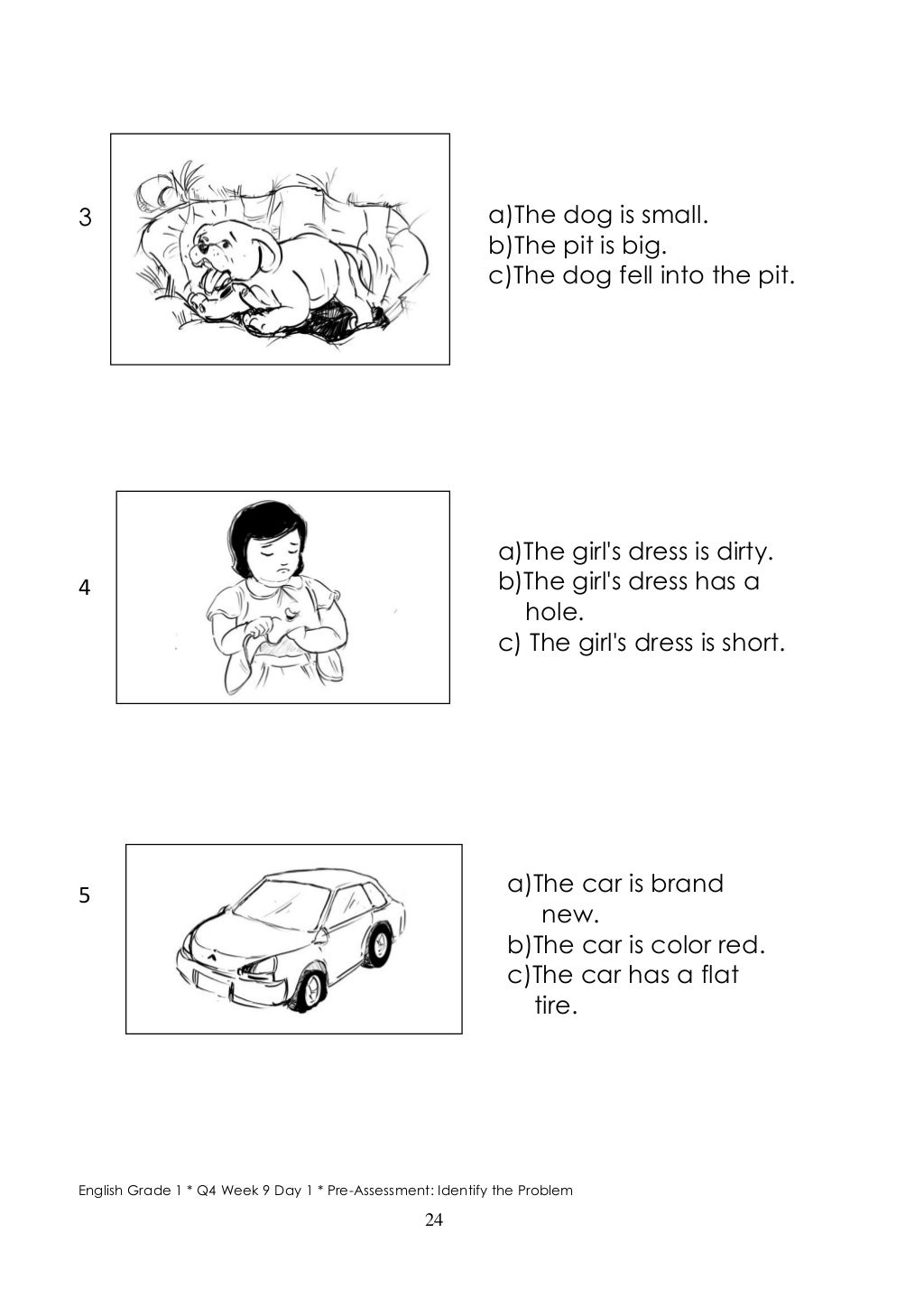 3

a)The dog is small.
b)The pit is big.
c)The dog fell into the pit.

4

a)The girl's dress is dirty.
b)The girl's dress has a hole.
c) The girl's dress is short.

5

a)The car is brand new.
b)The car is color red.
c)The car has a flat tire.

English Grade 1 * Q4 Week 9 Day 1 * Pre-Assessment: Identify the Problem

24