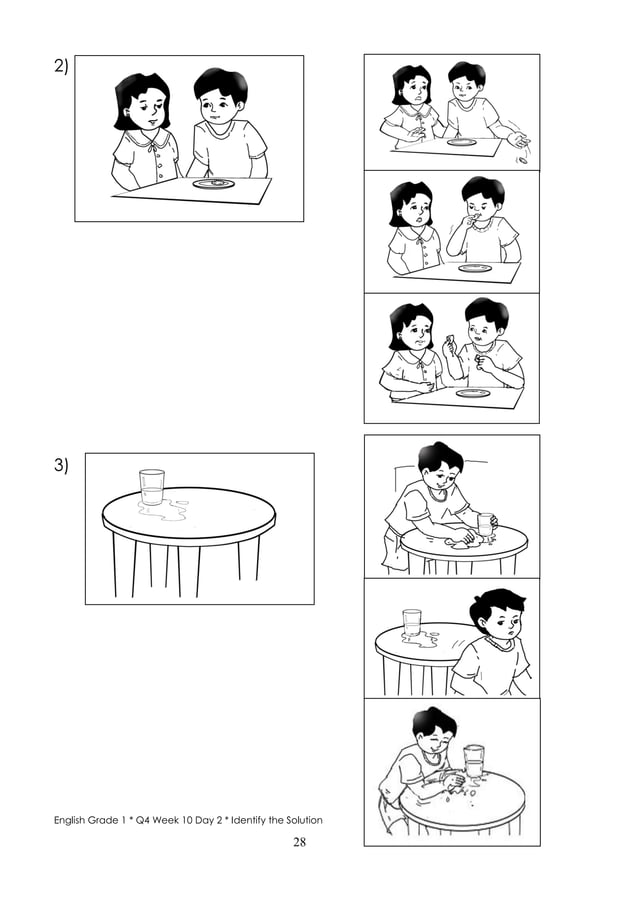 2)

3)

English Grade 1 * Q4 Week 10 Day 2 * Identify the Solution

28