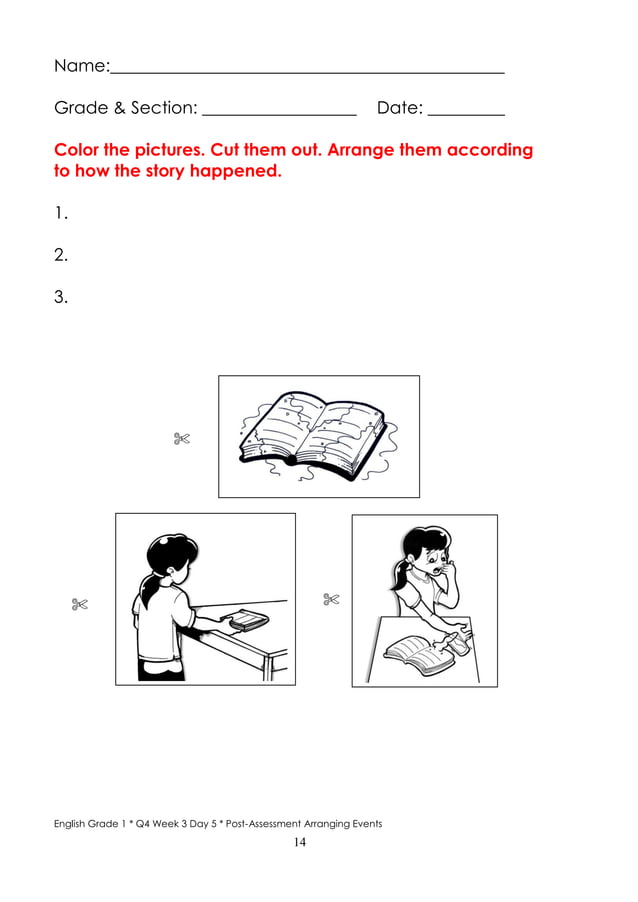 Name:_______________________________________________

Grade & Section: __________________ Date: _________

Color the pictures. Cut them out. Arrange them according to how the story happened.

1.

2.

3.

English Grade 1 * Q4 Week 3 Day 5 * Post-Assessment Arranging Events

14