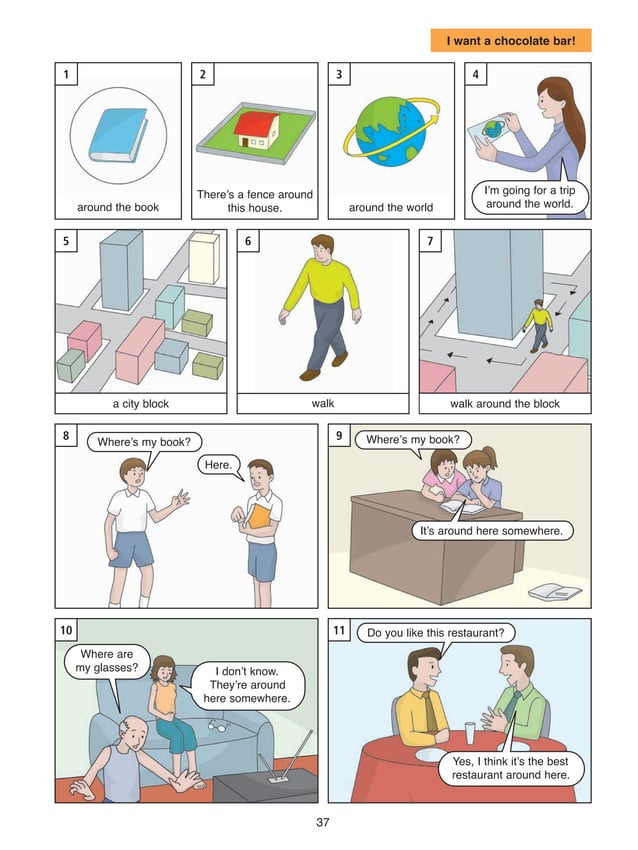 I want a chocolate bar!

1
around the book

2
There's a fence around this house.

3
around the world

4
I'm going for a trip around the world.

5
a city block

6
walk

7
walk around the block

8
Where's my book?
Here.

9
Where's my book?
It's around here somewhere.

10
Where are my glasses?
I don't know. They're around here somewhere.

11
Do you like this restaurant?
Yes, I think it's the best restaurant around here.

37