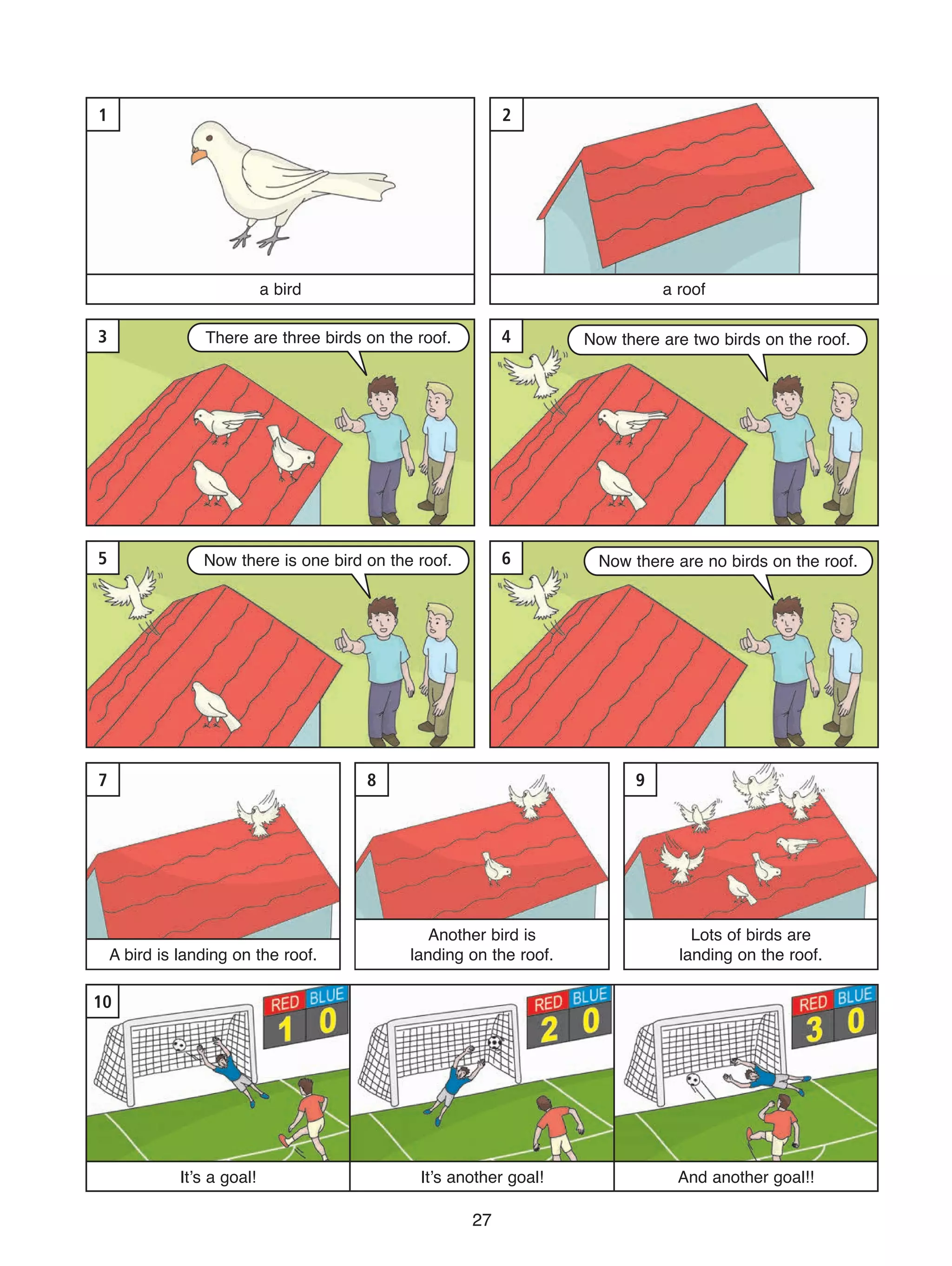 1

a bird

2

a roof

3

There are three birds on the roof.

4

Now there are two birds on the roof.

5

Now there is one bird on the roof.

6

Now there are no birds on the roof.

7

A bird is landing on the roof.

8

Another bird is landing on the roof.

9

Lots of birds are landing on the roof.

10

RED BLUE
1 0

It's a goal!

RED BLUE
2 0

It's another goal!

RED BLUE
3 0

And another goal!!

27