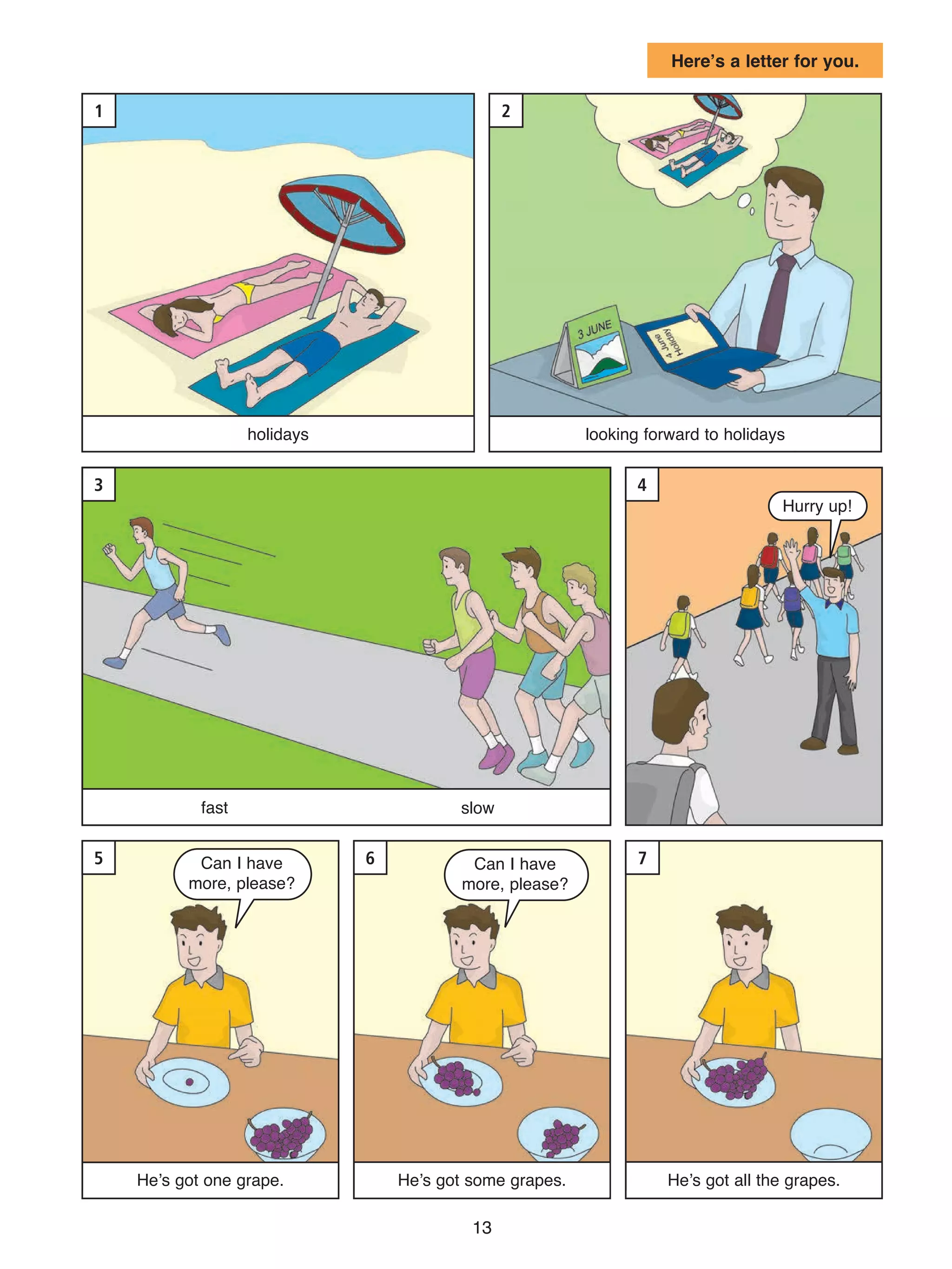 Here's a letter for you.

1

holidays

2

3 JUNE

4 June Holiday

looking forward to holidays

3

fast

slow

4

Hurry up!

5

Can I have more, please?

He's got one grape.

6

Can I have more, please?

He's got some grapes.

7

He's got all the grapes.

13