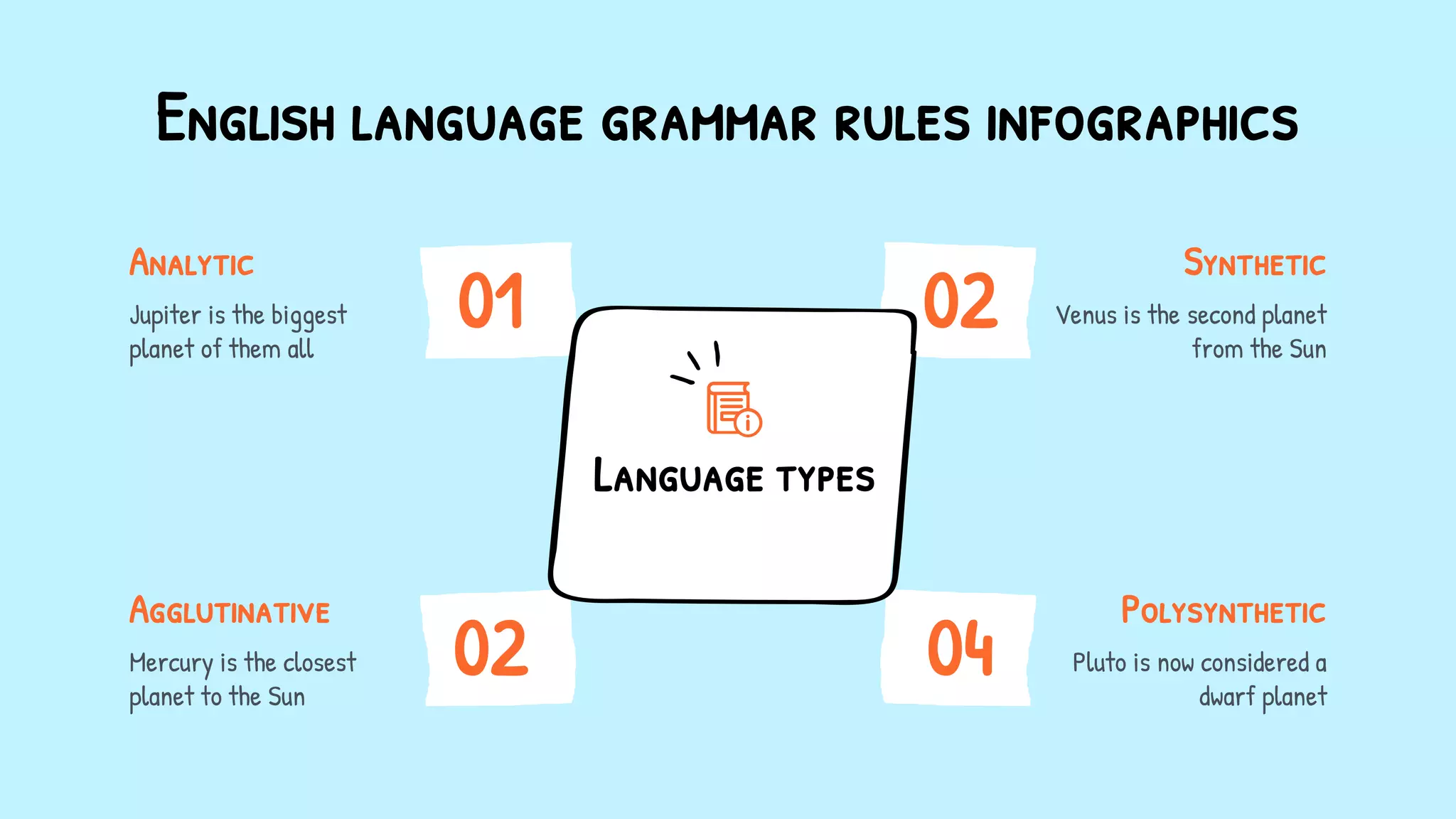 English language grammar rules infographics

Analytic

Jupiter is the biggest planet of them all

01

02

Synthetic

Venus is the second planet from the Sun

Language types

Agglutinative

Mercury is the closest planet to the Sun

02

04

Polysynthetic

Pluto is now considered a dwarf planet