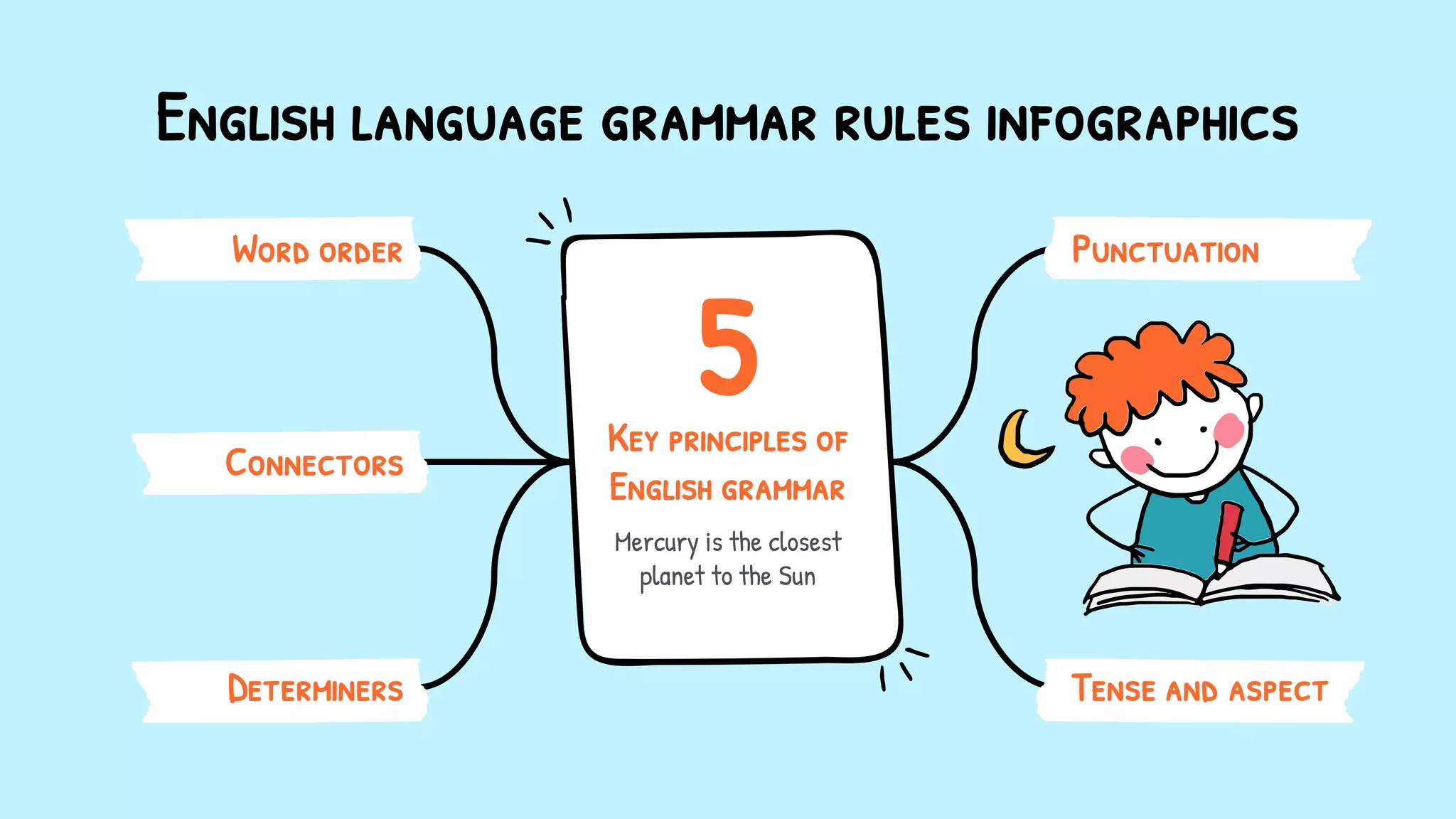 English language grammar rules infographics

Word order

Connectors

Determiners

5

Key principles of English grammar

Mercury is the closest planet to the Sun

Punctuation

Tense and aspect