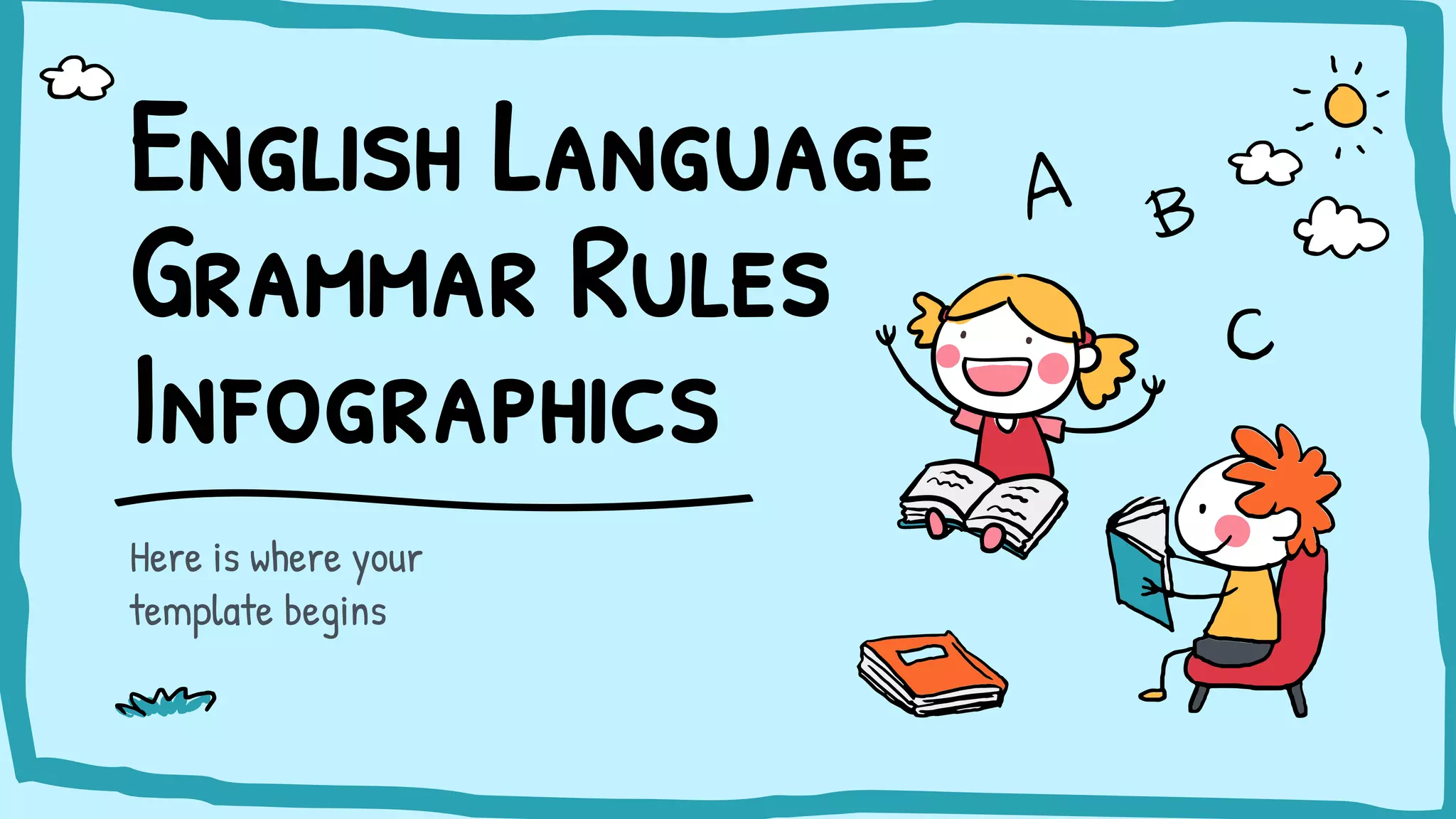 English Language Grammar Rules Infographics

Here is where your template begins

A
B
C