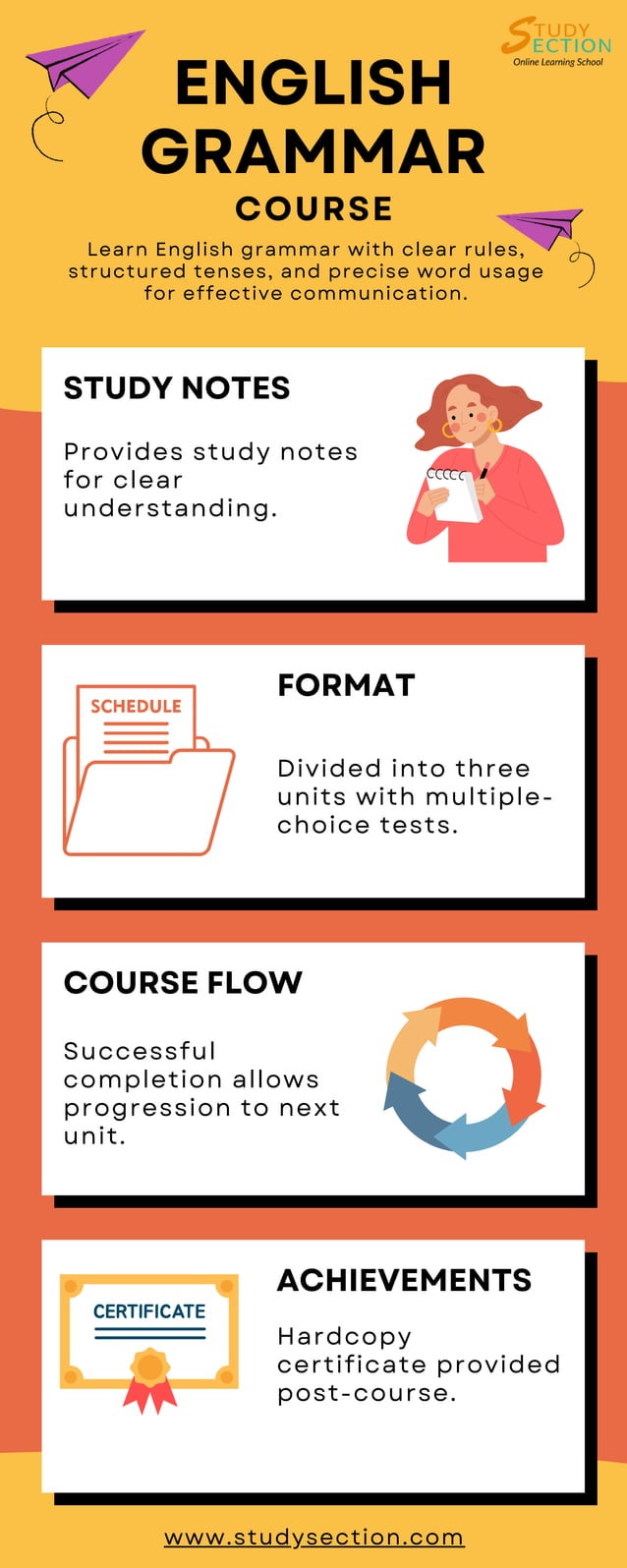 STUDY SECTION
Online Learning School

ENGLISH GRAMMAR COURSE

Learn English grammar with clear rules, structured tenses, and precise word usage for effective communication.

STUDY NOTES

Provides study notes for clear understanding.

SCHEDULE

FORMAT

Divided into three units with multiple-choice tests.

COURSE FLOW

Successful completion allows progression to next unit.

CERTIFICATE

ACHIEVEMENTS

Hardcopy certificate provided post-course.

www.studysection.com