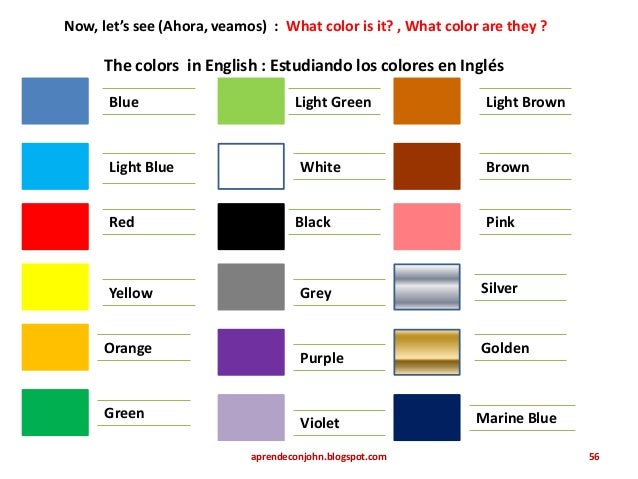 Now, let's see (Ahora, veamos) : What color is it? , What color are they ?

The colors in English : Estudiando los colores en Inglés

Blue

Light Blue

Red

Yellow

Orange

Green

Light Green

White

Black

Grey

Purple

Violet

Light Brown

Brown

Pink

Silver

Golden

Marine Blue

aprendeconjohn.blogspot.com

56