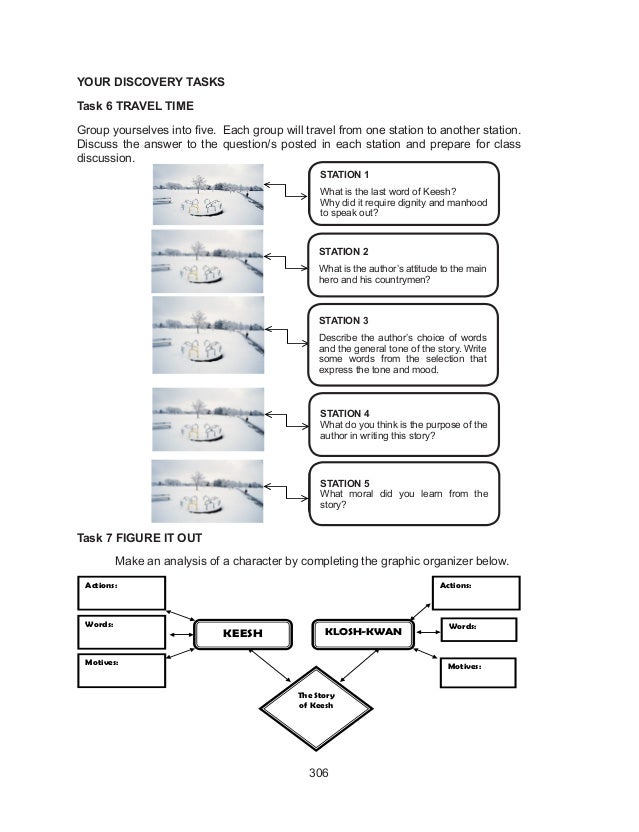 YOUR DISCOVERY TASKS

Task 6 TRAVEL TIME

Group yourselves into five. Each group will travel from one station to another station. Discuss the answer to the question/s posted in each station and prepare for class discussion.

STATION 1
What is the last word of Keesh? Why did it require dignity and manhood to speak out?

STATION 2
What is the author's attitude to the main hero and his countrymen?

STATION 3
Describe the author's choice of words and the general tone of the story. Write some words from the selection that express the tone and mood.

STATION 4
What do you think is the purpose of the author in writing this story?

STATION 5
What moral did you learn from the story?

Task 7 FIGURE IT OUT

Make an analysis of a character by completing the graphic organizer below.

Actions:

Words:

Motives:

KEESH

KLOSH-KWAN

Actions:

Words:

Motives:

The Story of Keesh

306