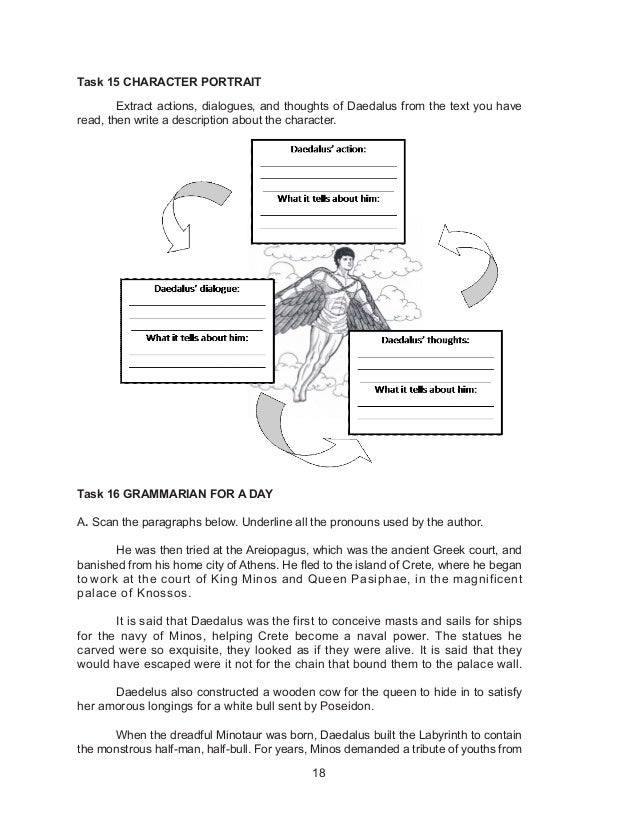 Task 15 CHARACTER PORTRAIT

Extract actions, dialogues, and thoughts of Daedalus from the text you have read, then write a description about the character.

Daedalus' action:

What it tells about him:

Daedalus' dialogue:

What it tells about him:

Daedalus' thoughts:

What it tells about him:

Task 16 GRAMMARIAN FOR A DAY

A. Scan the paragraphs below. Underline all the pronouns used by the author.

He was then tried at the Areiopagus, which was the ancient Greek court, and banished from his home city of Athens. He fled to the island of Crete, where he began to work at the court of King Minos and Queen Pasiphae, in the magnificent palace of Knossos.

It is said that Daedalus was the first to conceive masts and sails for ships for the navy of Minos, helping Crete become a naval power. The statues he carved were so exquisite, they looked as if they were alive. It is said that they would have escaped were it not for the chain that bound them to the palace wall.

Daedelus also constructed a wooden cow for the queen to hide in to satisfy her amorous longings for a white bull sent by Poseidon.

When the dreadful Minotaur was born, Daedalus built the Labyrinth to contain the monstrous half-man, half-bull. For years, Minos demanded a tribute of youths from

18