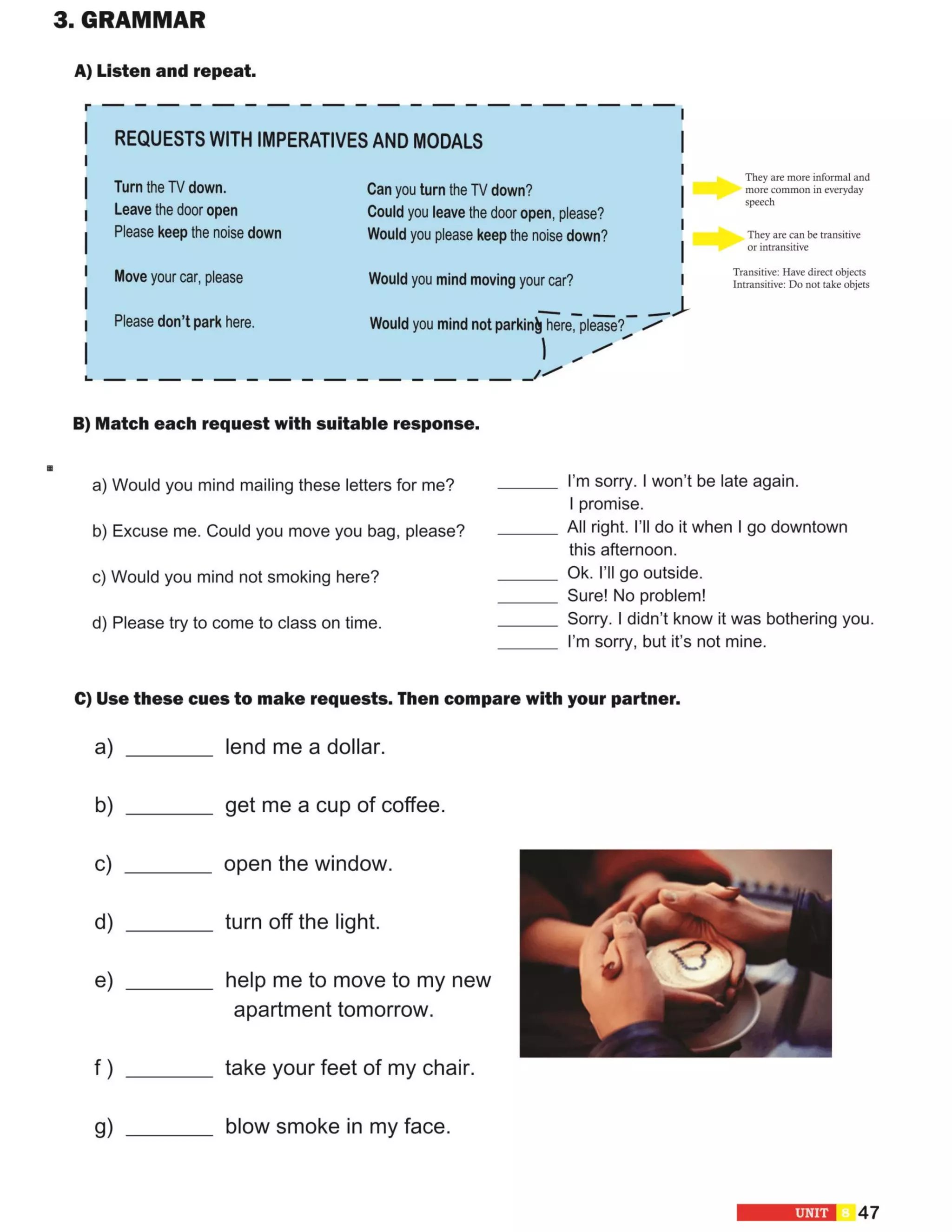 3. GRAMMAR

A) Listen and repeat.

REQUESTS WITH IMPERATIVES AND MODALS

Turn the TV down.
Leave the door open
Please keep the noise down

Move your car, please

Please don't park here.

Can you turn the TV down?
Could you leave the door open, please?
Would you please keep the noise down?

Would you mind moving your car?

Would you mind not parking here, please?

They are more informal and more common in everyday speech

They are can be transitive or intransitive

Transitive: Have direct objects
Intransitive: Do not take objets

B) Match each request with suitable response.

a) Would you mind mailing these letters for me?

b) Excuse me. Could you move you bag, please?

c) Would you mind not smoking here?

d) Please try to come to class on time.

_______ I'm sorry. I won't be late again. I promise.
_______ All right. I'll do it when I go downtown this afternoon.
_______ Ok. I'll go outside.
_______ Sure! No problem!
_______ Sorry. I didn't know it was bothering you.
_______ I'm sorry, but it's not mine.

C) Use these cues to make requests. Then compare with your partner.

a) ________ lend me a dollar.

b) ________ get me a cup of coffee.

c) ________ open the window.

d) ________ turn off the light.

e) ________ help me to move to my new apartment tomorrow.

f ) ________ take your feet of my chair.

g) ________ blow smoke in my face.

UNIT 8 47