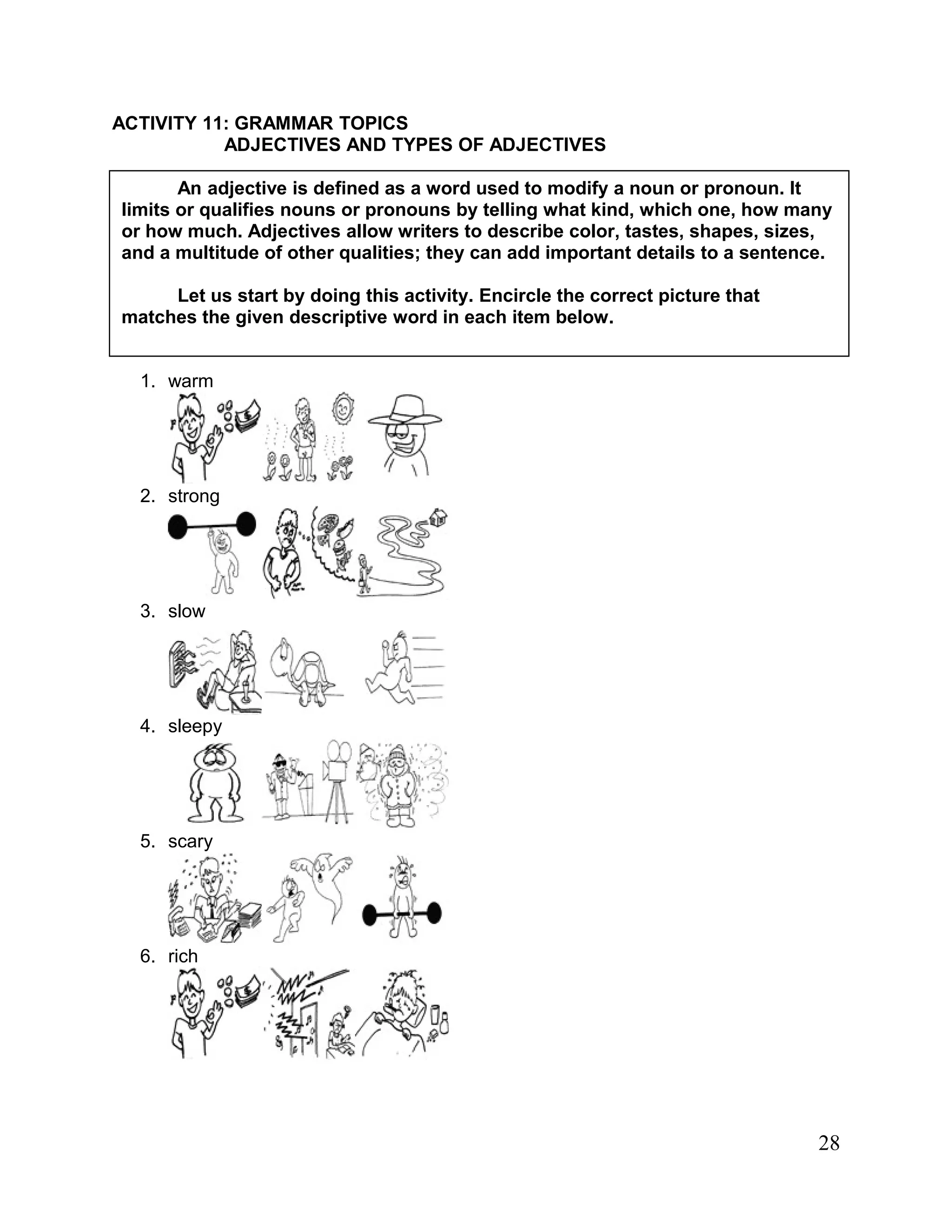 ACTIVITY 11: GRAMMAR TOPICS
ADJECTIVES AND TYPES OF ADJECTIVES

An adjective is defined as a word used to modify a noun or pronoun. It limits or qualifies nouns or pronouns by telling what kind, which one, how many or how much. Adjectives allow writers to describe color, tastes, shapes, sizes, and a multitude of other qualities; they can add important details to a sentence.

Let us start by doing this activity. Encircle the correct picture that matches the given descriptive word in each item below.

1. warm
2. strong
3. slow
4. sleepy
5. scary
6. rich

28