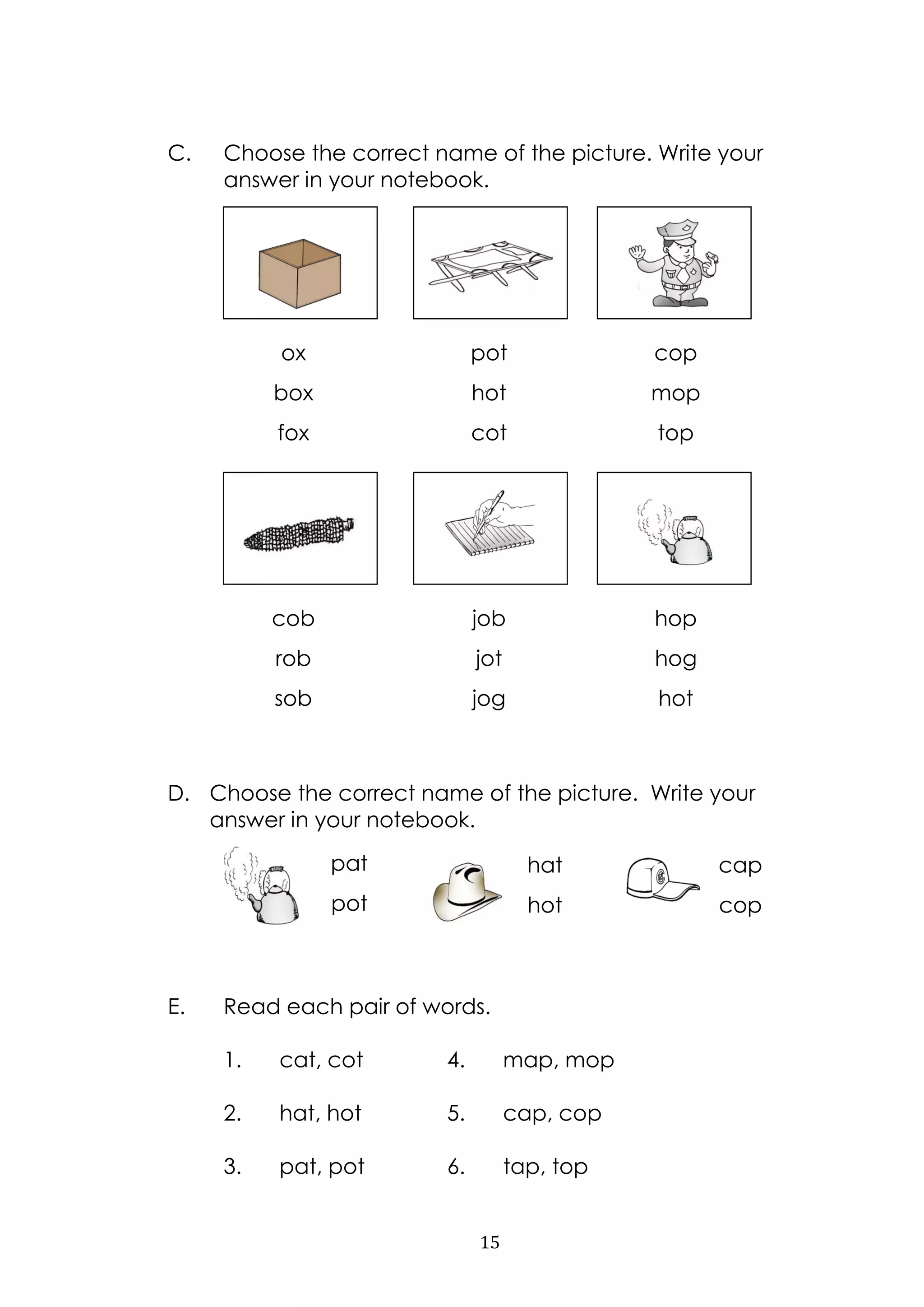 C. Choose the correct name of the picture. Write your answer in your notebook.

ox
box
fox

pot
hot
cot

cop
mop
top

cob
rob
sob

job
jot
jog

hop
hog
hot

D. Choose the correct name of the picture. Write your answer in your notebook.

pat
pot

hat
hot

cap
cop

E. Read each pair of words.

1. cat, cot
2. hat, hot
3. pat, pot
4. map, mop
5. cap, cop
6. tap, top

15