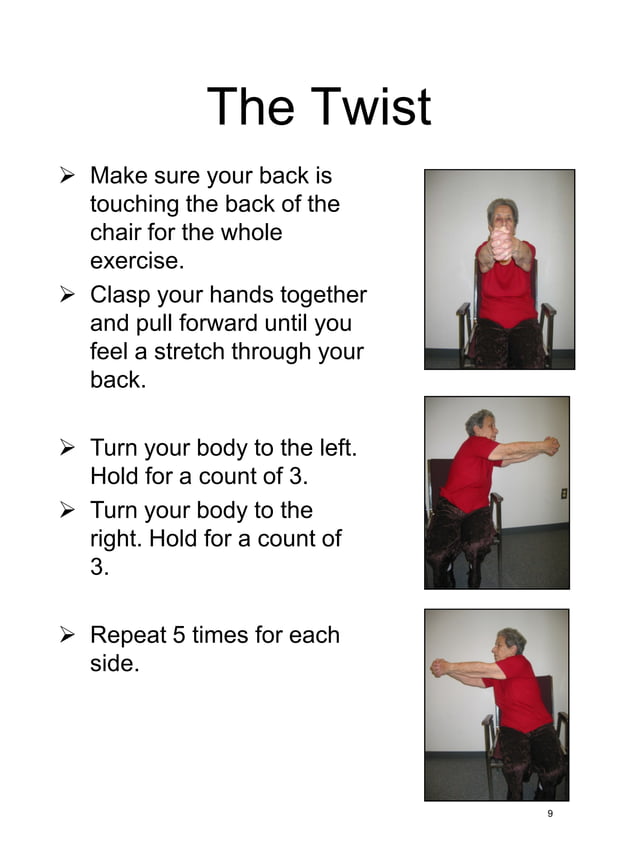 The Twist

➢ Make sure your back is touching the back of the chair for the whole exercise.

➢ Clasp your hands together and pull forward until you feel a stretch through your back.

➢ Turn your body to the left. Hold for a count of 3.

➢ Turn your body to the right. Hold for a count of 3.

➢ Repeat 5 times for each side.

9