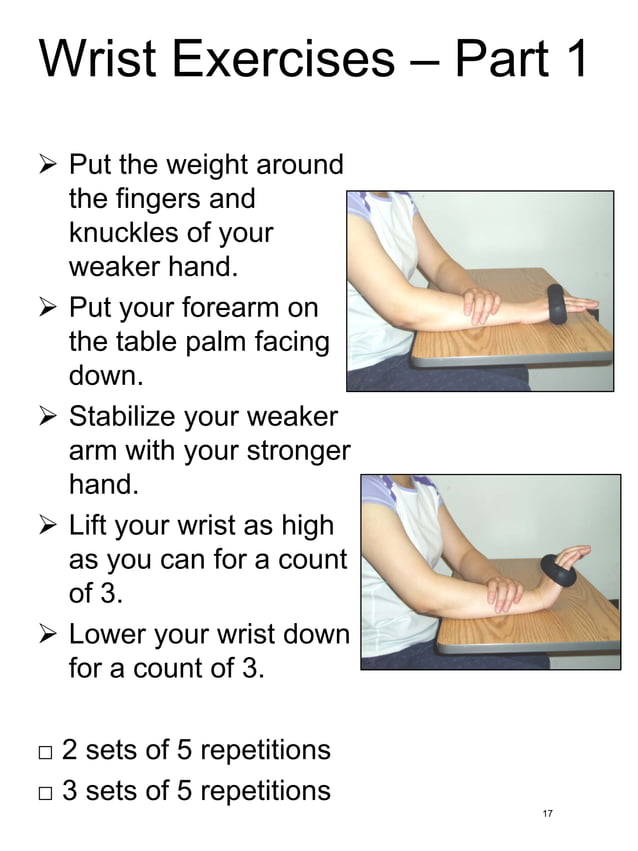 Wrist Exercises – Part 1

➢ Put the weight around the fingers and knuckles of your weaker hand.

➢ Put your forearm on the table palm facing down.

➢ Stabilize your weaker arm with your stronger hand.

➢ Lift your wrist as high as you can for a count of 3.

➢ Lower your wrist down for a count of 3.

□ 2 sets of 5 repetitions
□ 3 sets of 5 repetitions

17