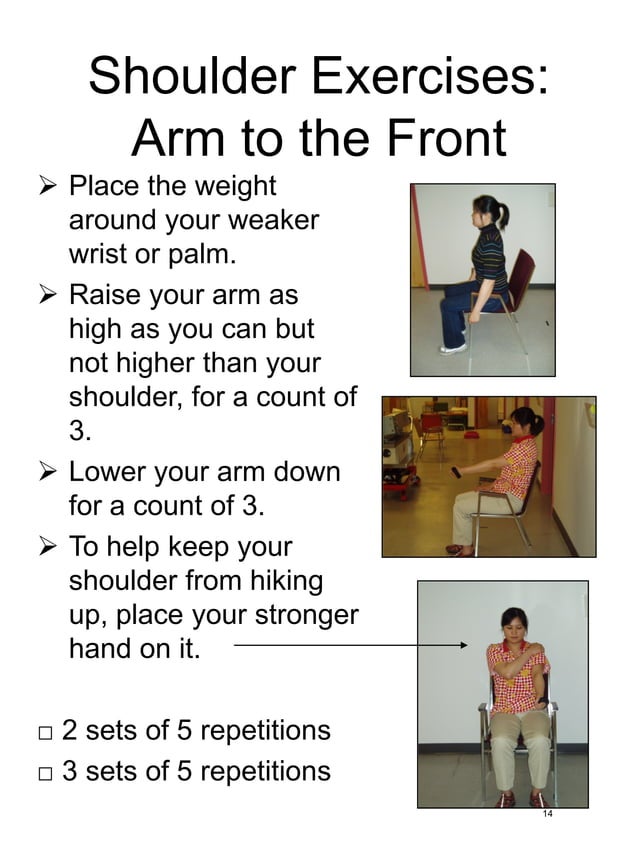 Shoulder Exercises: Arm to the Front

➢ Place the weight around your weaker wrist or palm.

➢ Raise your arm as high as you can but not higher than your shoulder, for a count of 3.

➢ Lower your arm down for a count of 3.

➢ To help keep your shoulder from hiking up, place your stronger hand on it.

□ 2 sets of 5 repetitions

□ 3 sets of 5 repetitions

14