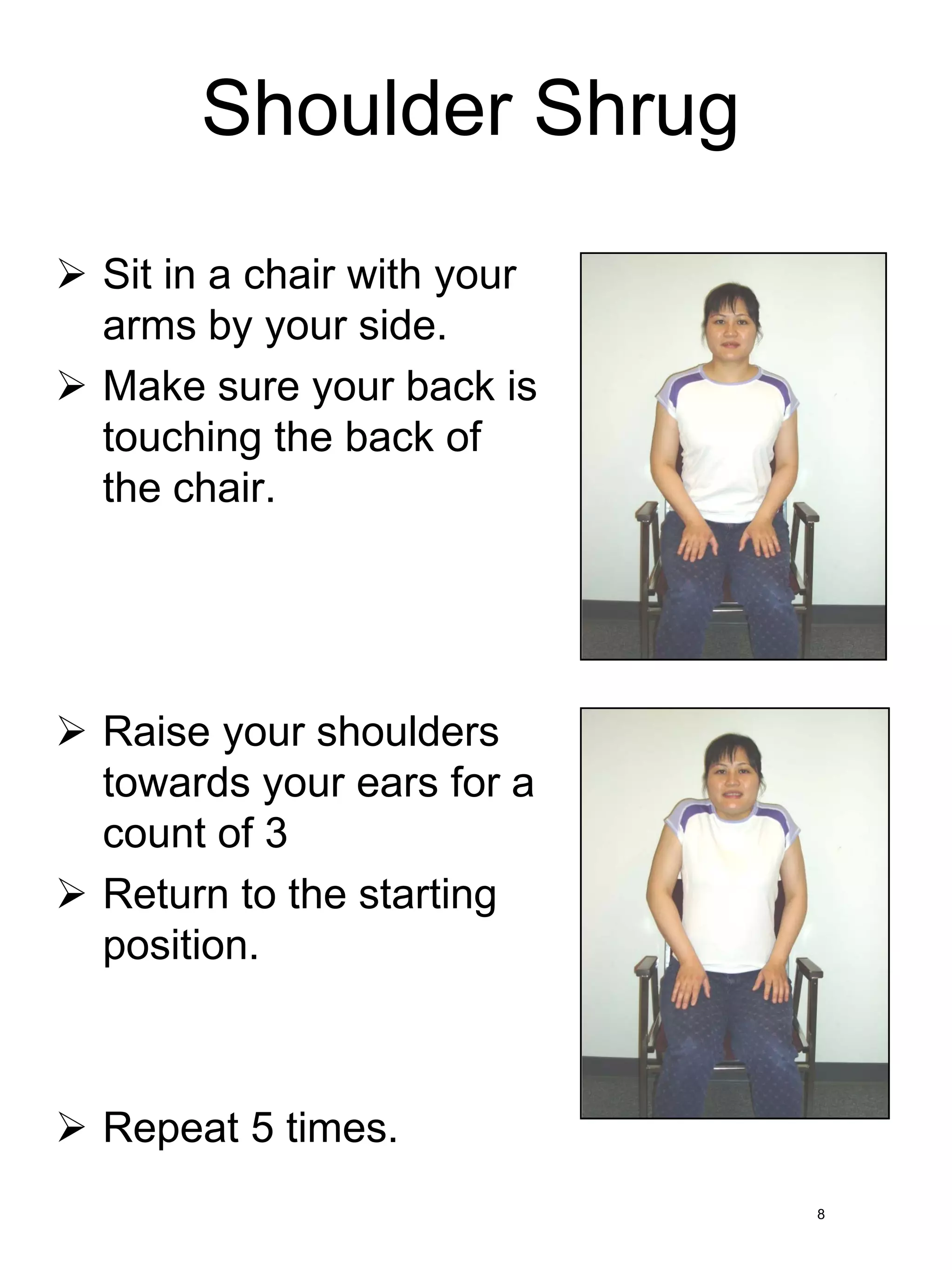 Shoulder Shrug

➢ Sit in a chair with your arms by your side.

➢ Make sure your back is touching the back of the chair.

➢ Raise your shoulders towards your ears for a count of 3

➢ Return to the starting position.

➢ Repeat 5 times.

8