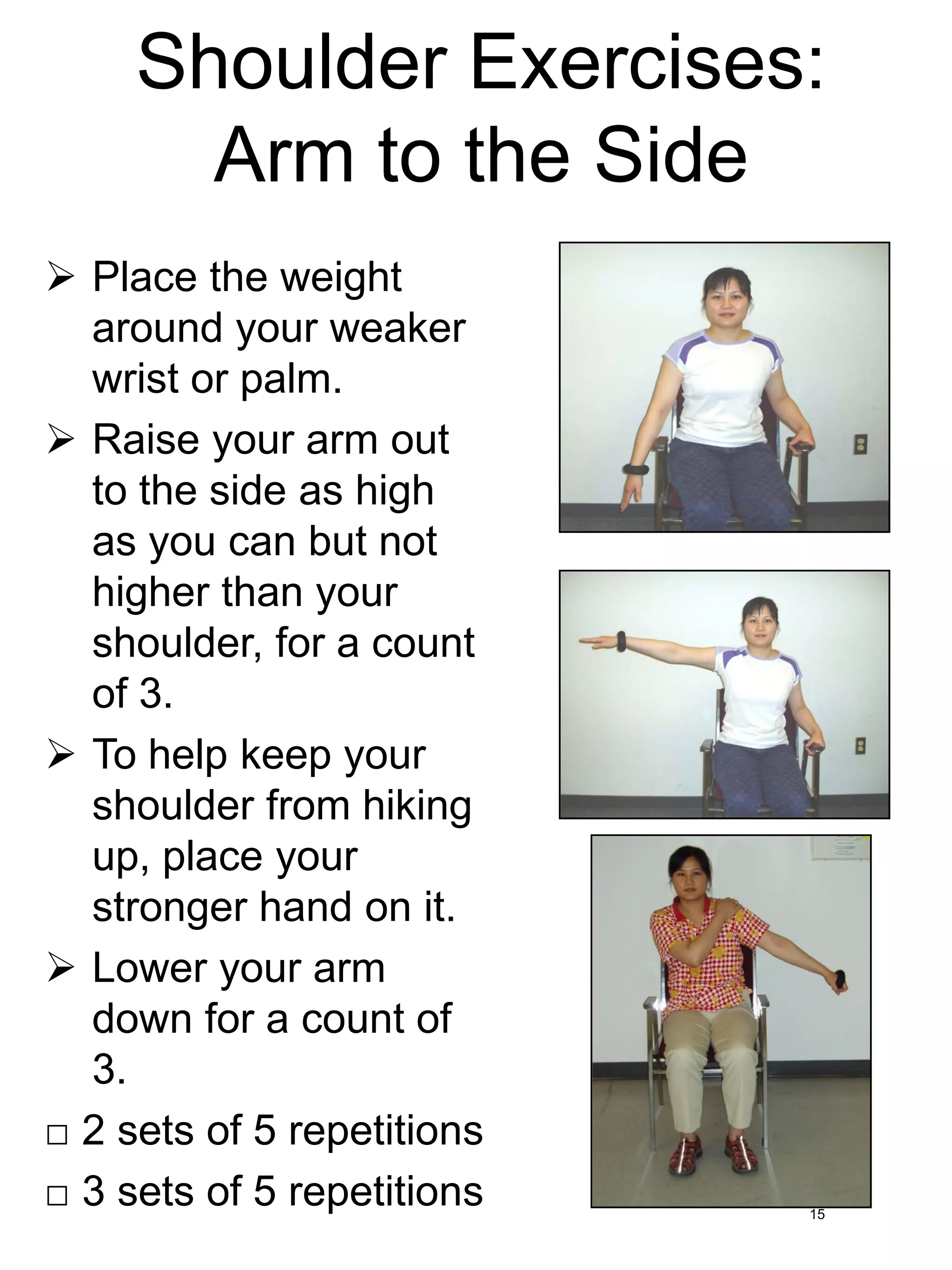 Shoulder Exercises: Arm to the Side

➢ Place the weight around your weaker wrist or palm.

➢ Raise your arm out to the side as high as you can but not higher than your shoulder, for a count of 3.

➢ To help keep your shoulder from hiking up, place your stronger hand on it.

➢ Lower your arm down for a count of 3.

□ 2 sets of 5 repetitions

□ 3 sets of 5 repetitions

15