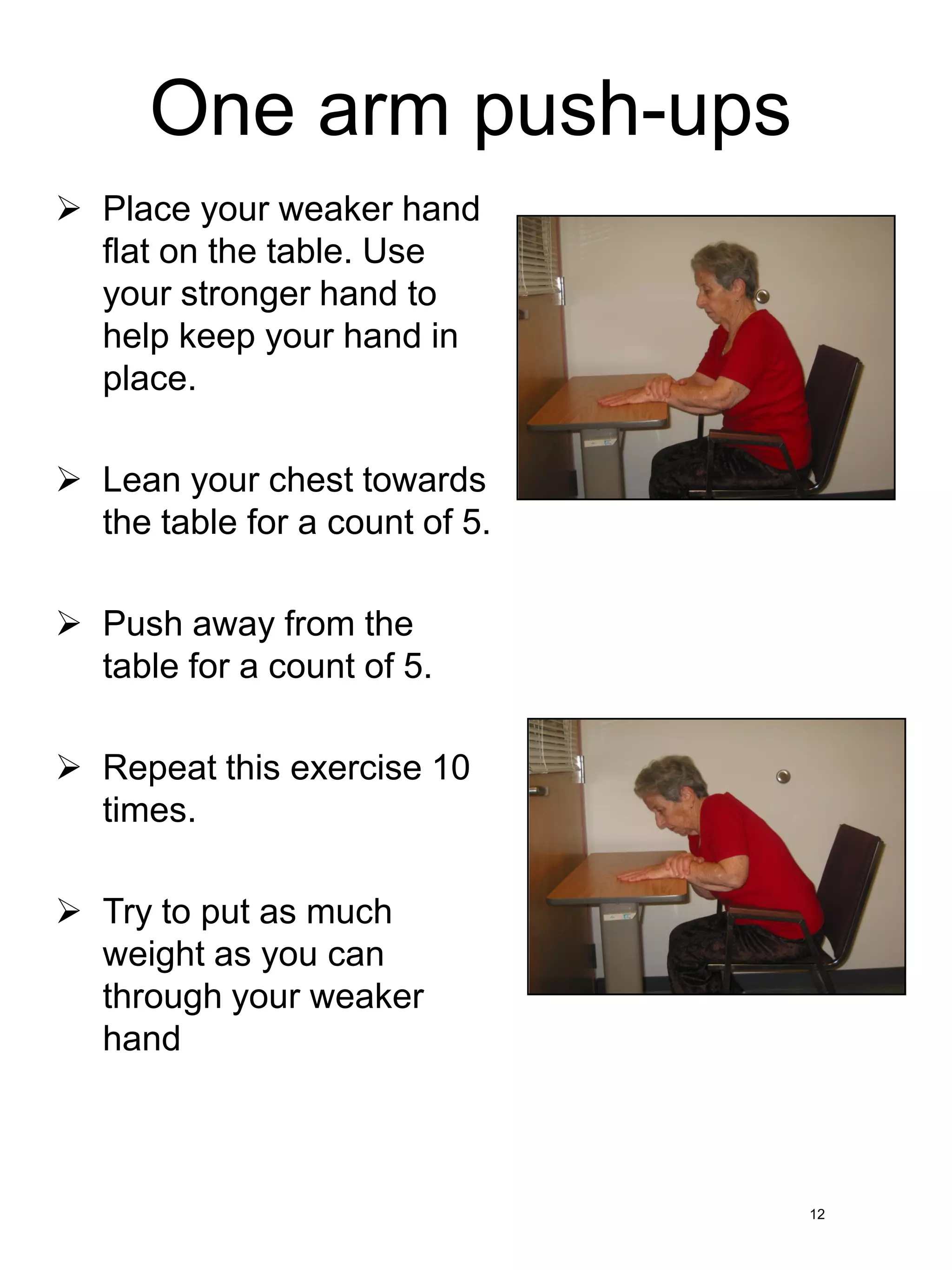 One arm push-ups

➢ Place your weaker hand flat on the table. Use your stronger hand to help keep your hand in place.

➢ Lean your chest towards the table for a count of 5.

➢ Push away from the table for a count of 5.

➢ Repeat this exercise 10 times.

➢ Try to put as much weight as you can through your weaker hand

12