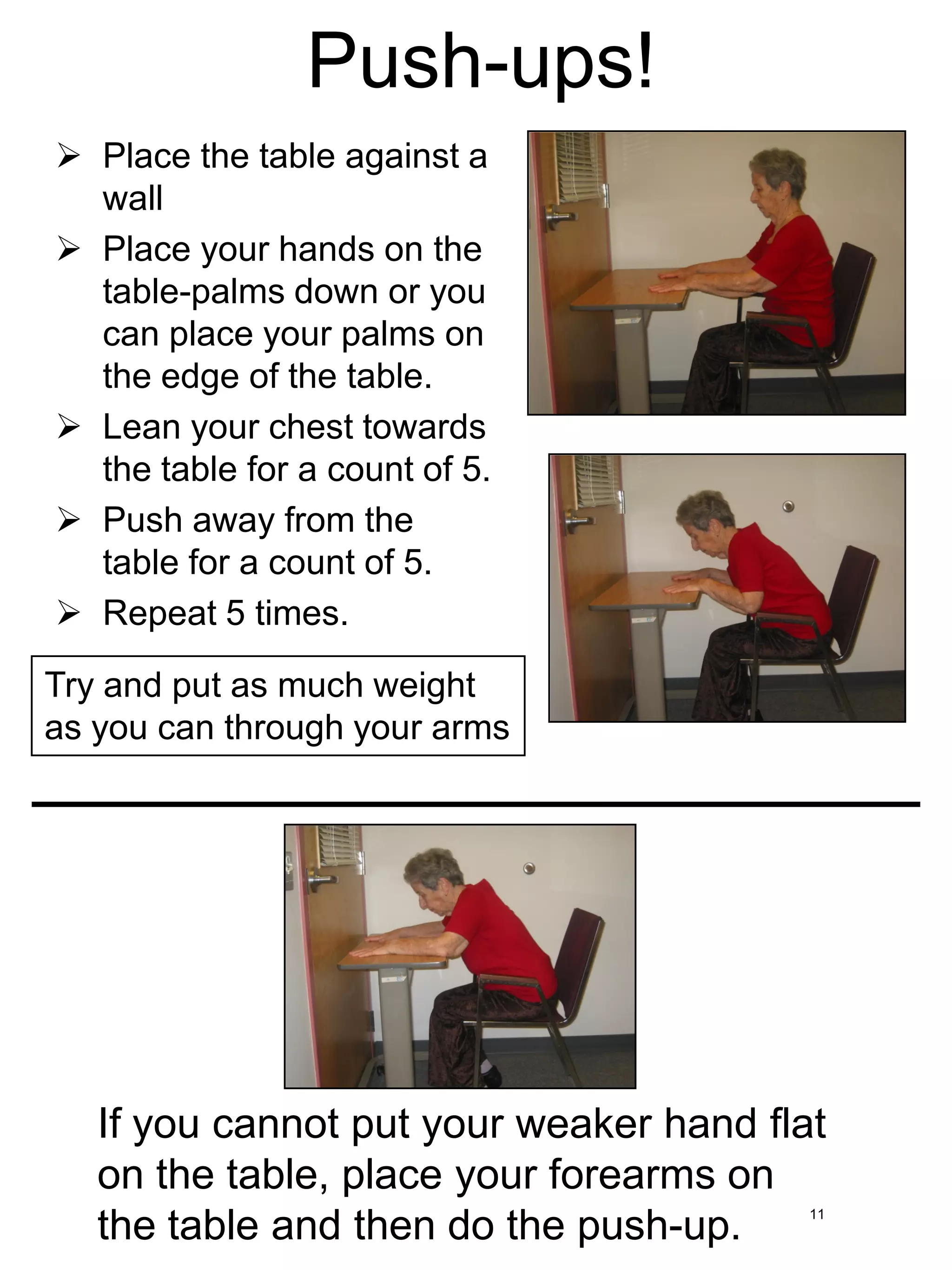 Push-ups!

➢ Place the table against a wall

➢ Place your hands on the table-palms down or you can place your palms on the edge of the table.

➢ Lean your chest towards the table for a count of 5.

➢ Push away from the table for a count of 5.

➢ Repeat 5 times.

Try and put as much weight as you can through your arms

If you cannot put your weaker hand flat on the table, place your forearms on the table and then do the push-up.

11