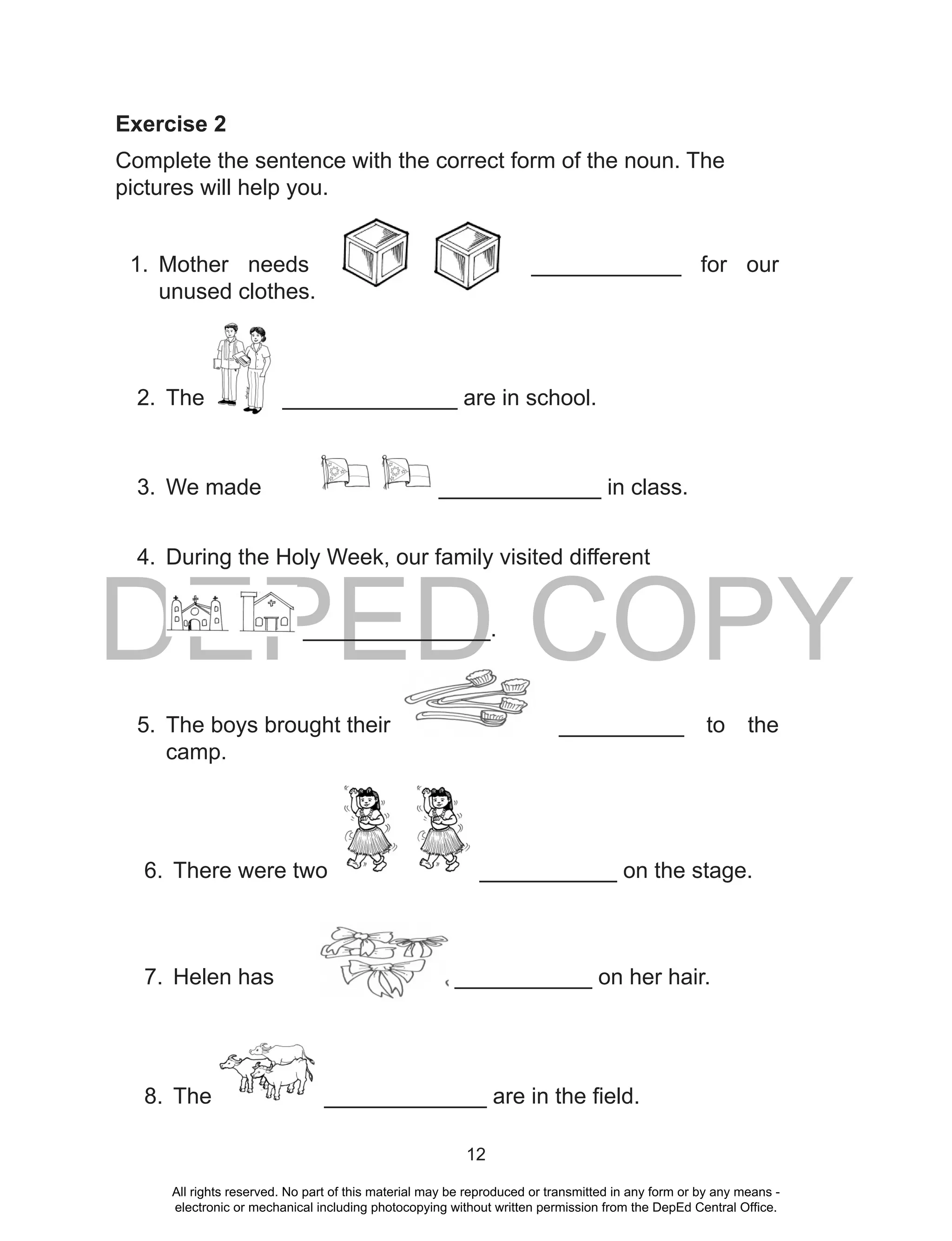 Exercise 2

Complete the sentence with the correct form of the noun. The pictures will help you.

1. Mother needs ____________ for our unused clothes.

2. The ______________ are in school.

3. We made _____________ in class.

4. During the Holy Week, our family visited different _______________.

DEPED COPY

5. The boys brought their __________ to the camp.

6. There were two ___________ on the stage.

7. Helen has ___________ on her hair.

8. The _____________ are in the field.

12

All rights reserved. No part of this material may be reproduced or transmitted in any form or by any means - electronic or mechanical including photocopying without written permission from the DepEd Central Office.