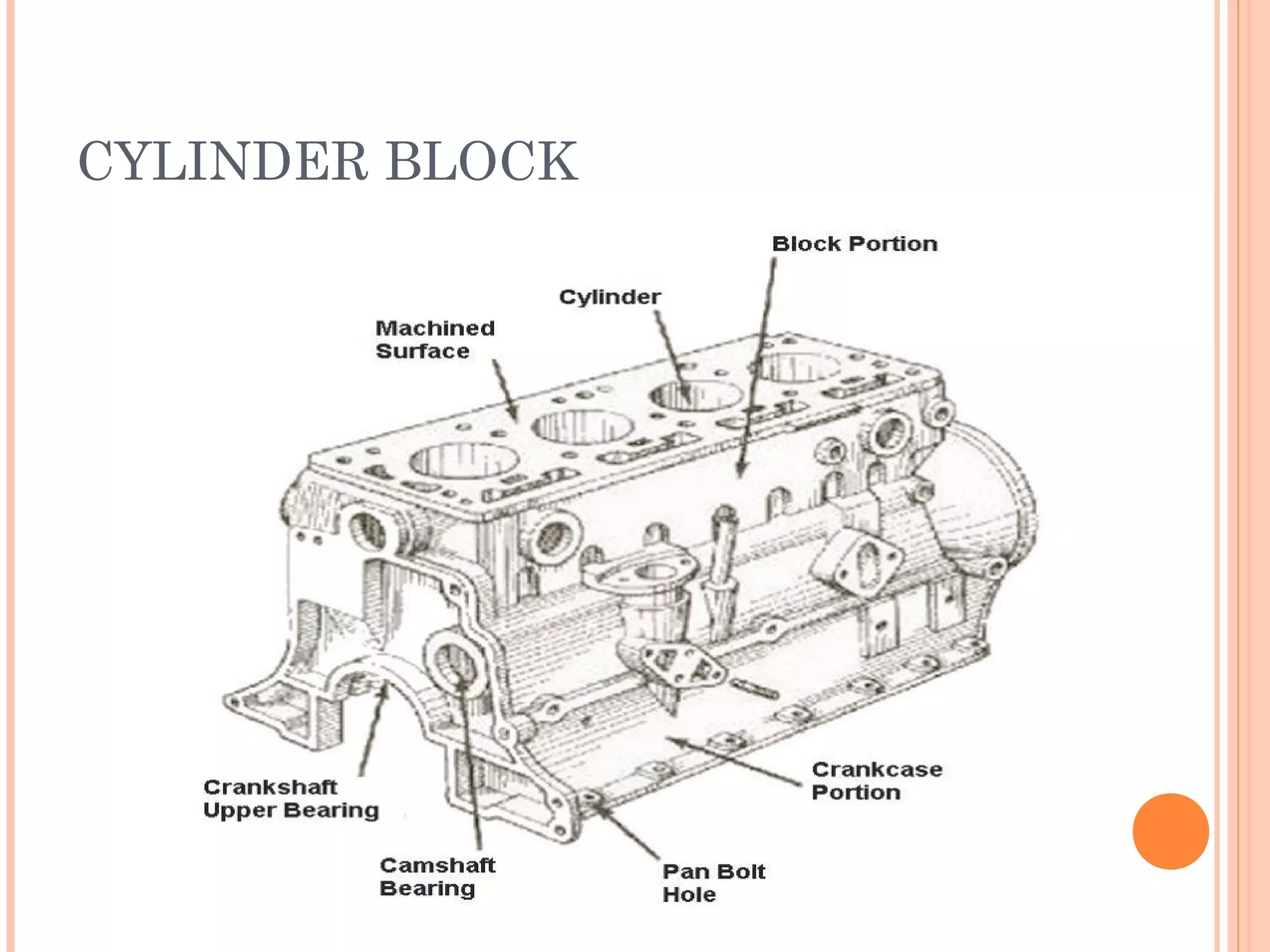 CYLINDER BLOCK

Block Portion

Cylinder

Machined Surface

Crankshaft Upper Bearing

Camshaft Bearing

Pan Bolt Hole

Crankcase Portion