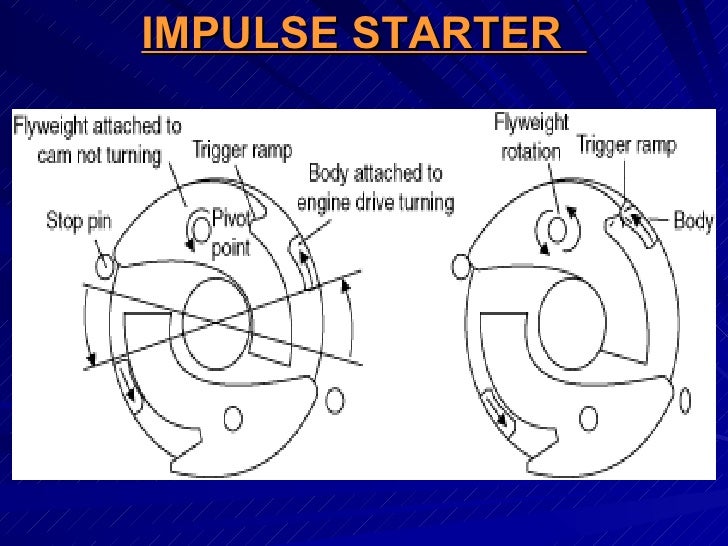 IMPULSE STARTER

Flyweight attached to cam not turning

Trigger ramp

Body attached to engine drive turning

Stop pin

Pivot point

Flyweight rotation

Trigger ramp

Body