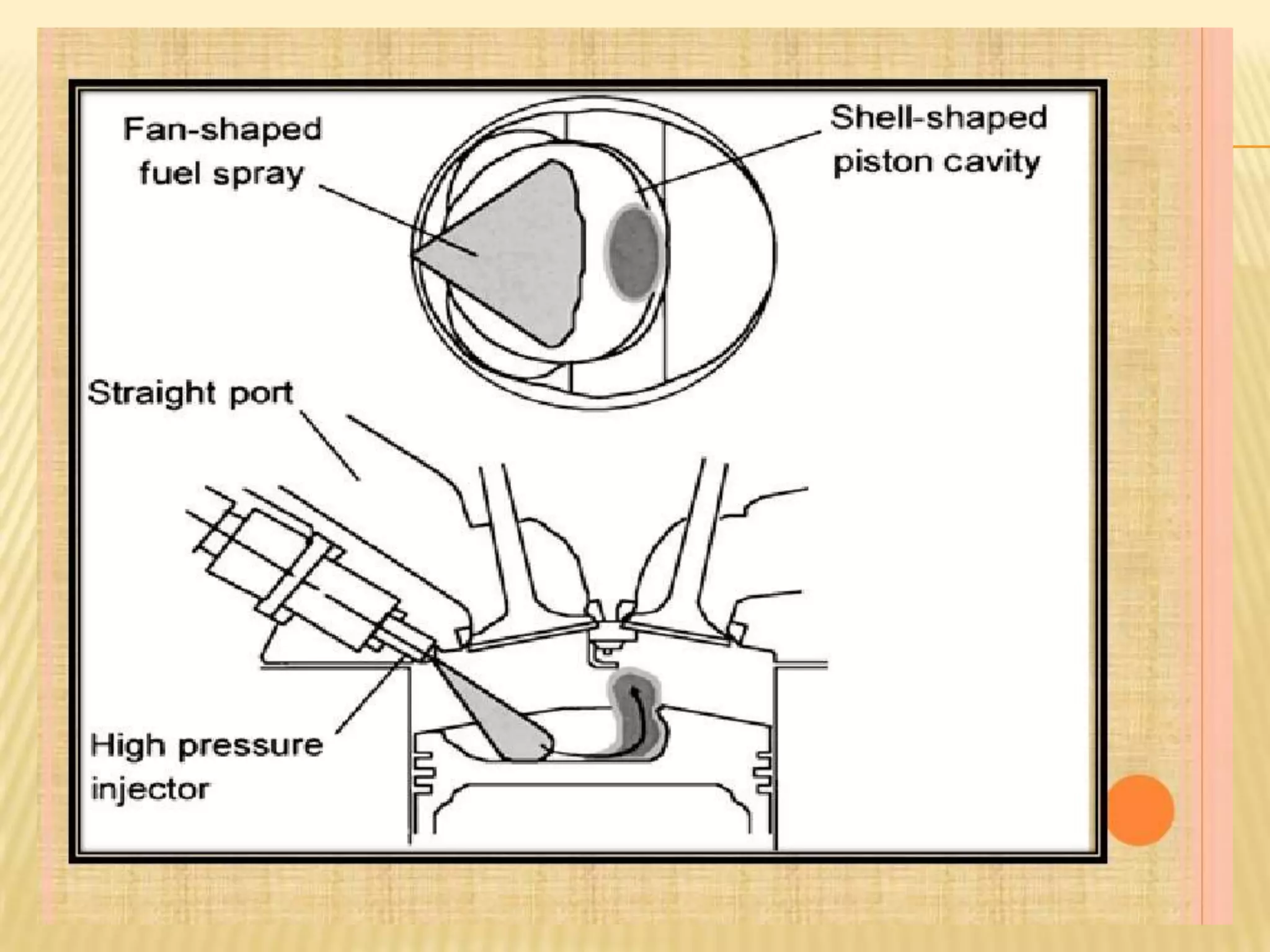 Fan-shaped fuel spray

Shell-shaped piston cavity

Straight port

High pressure injector