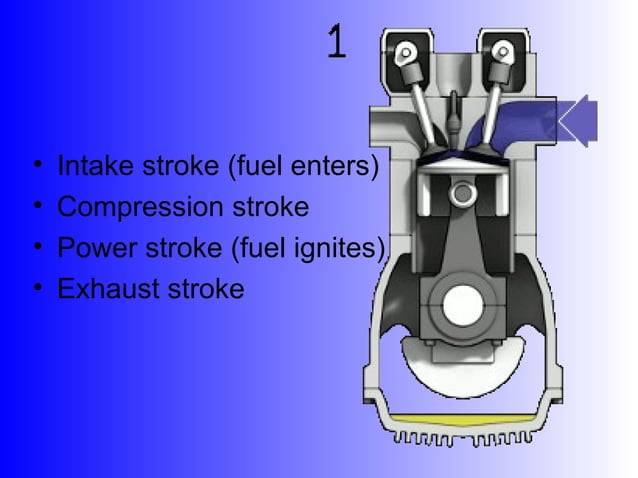 1

• Intake stroke (fuel enters)
• Compression stroke
• Power stroke (fuel ignites)
• Exhaust stroke