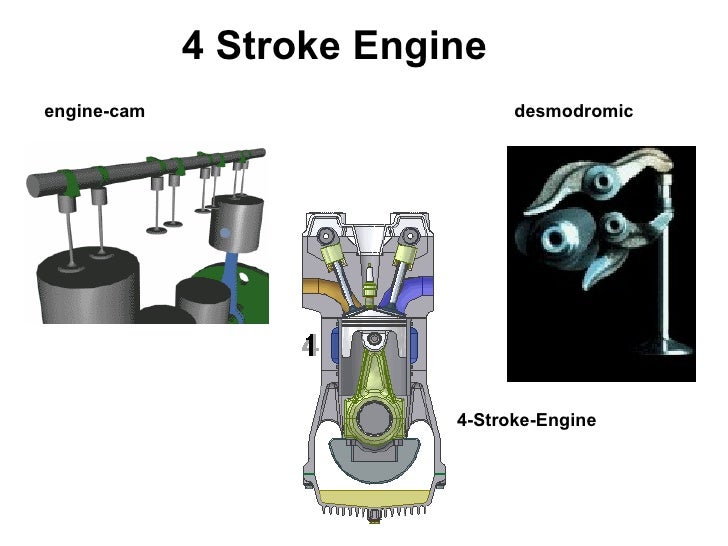 4 Stroke Engine

engine-cam

desmodromic

4

4-Stroke-Engine