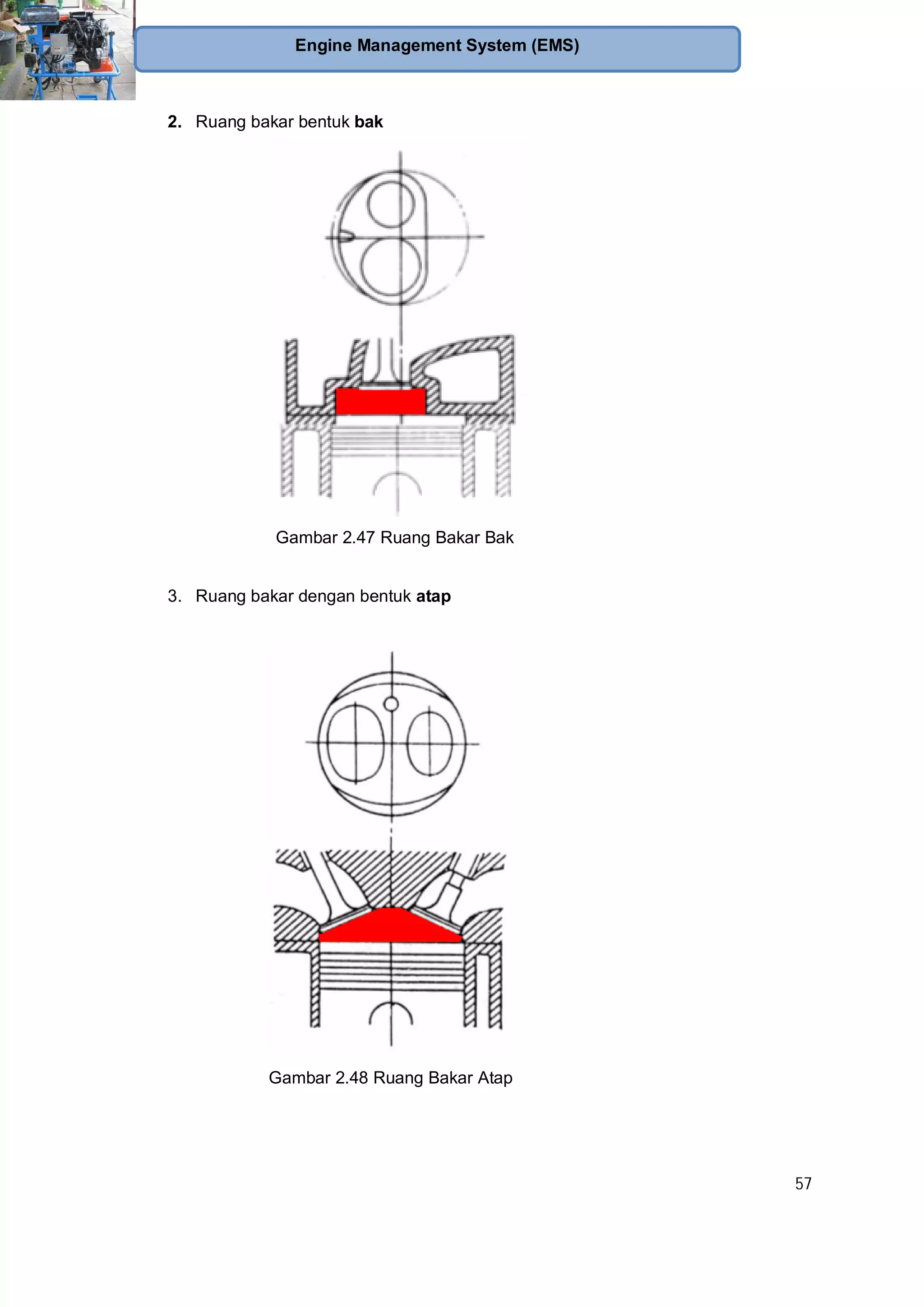 Engine Management System (EMS)

2. Ruang bakar bentuk bak

Gambar 2.47 Ruang Bakar Bak

3. Ruang bakar dengan bentuk atap

Gambar 2.48 Ruang Bakar Atap

57