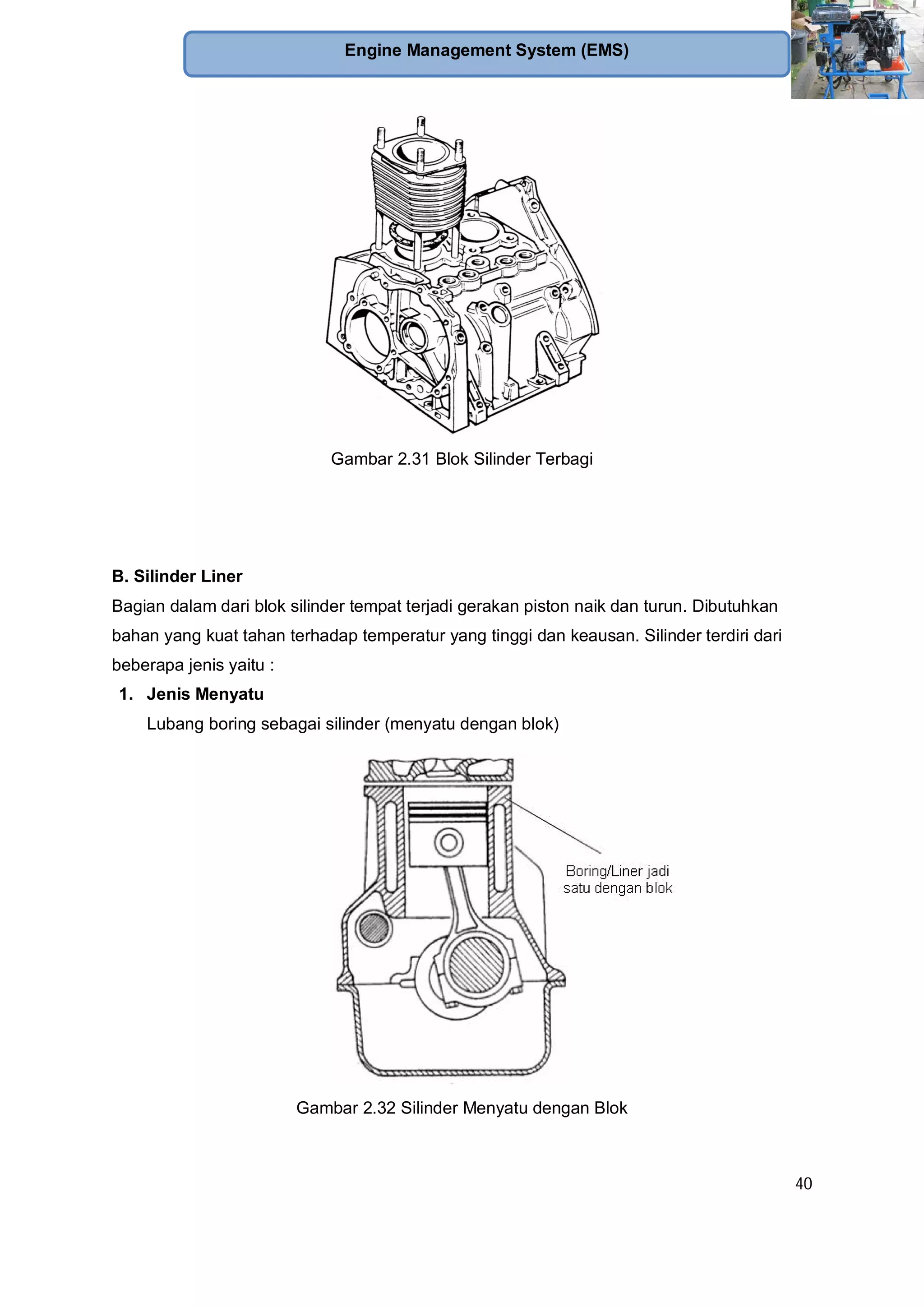 Engine Management System (EMS)

Gambar 2.31 Blok Silinder Terbagi

B. Silinder Liner

Bagian dalam dari blok silinder tempat terjadi gerakan piston naik dan turun. Dibutuhkan bahan yang kuat tahan terhadap temperatur yang tinggi dan keausan. Silinder terdiri dari beberapa jenis yaitu :

1. Jenis Menyatu

Lubang boring sebagai silinder (menyatu dengan blok)

Boring/Liner jadi satu dengan blok

Gambar 2.32 Silinder Menyatu dengan Blok

40