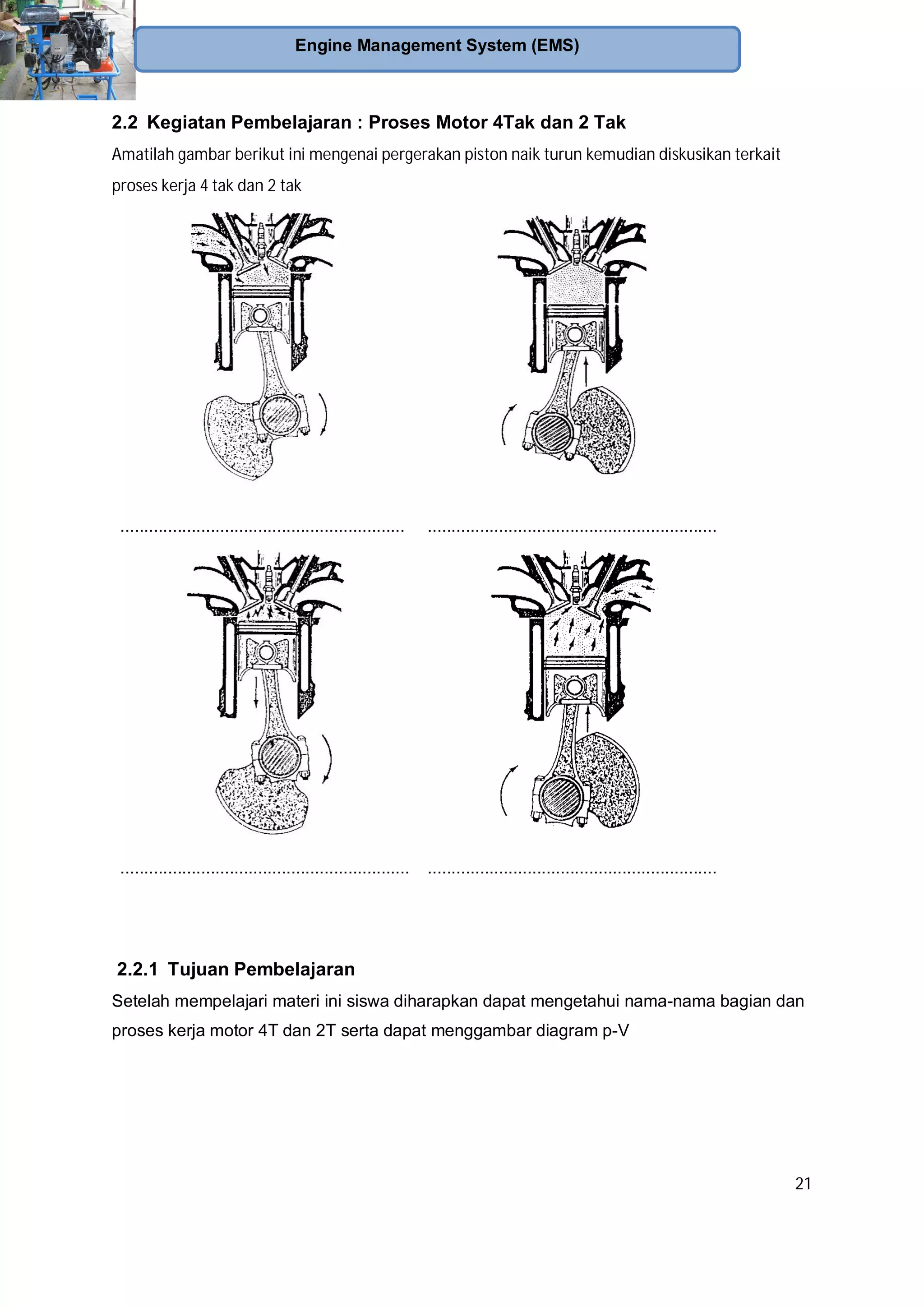 Engine Management System (EMS)

2.2 Kegiatan Pembelajaran : Proses Motor 4Tak dan 2 Tak

Amatilah gambar berikut ini mengenai pergerakan piston naik turun kemudian diskusikan terkait proses kerja 4 tak dan 2 tak

............................................................ ............................................................

............................................................ ............................................................

2.2.1 Tujuan Pembelajaran

Setelah mempelajari materi ini siswa diharapkan dapat mengetahui nama-nama bagian dan proses kerja motor 4T dan 2T serta dapat menggambar diagram p-V

21