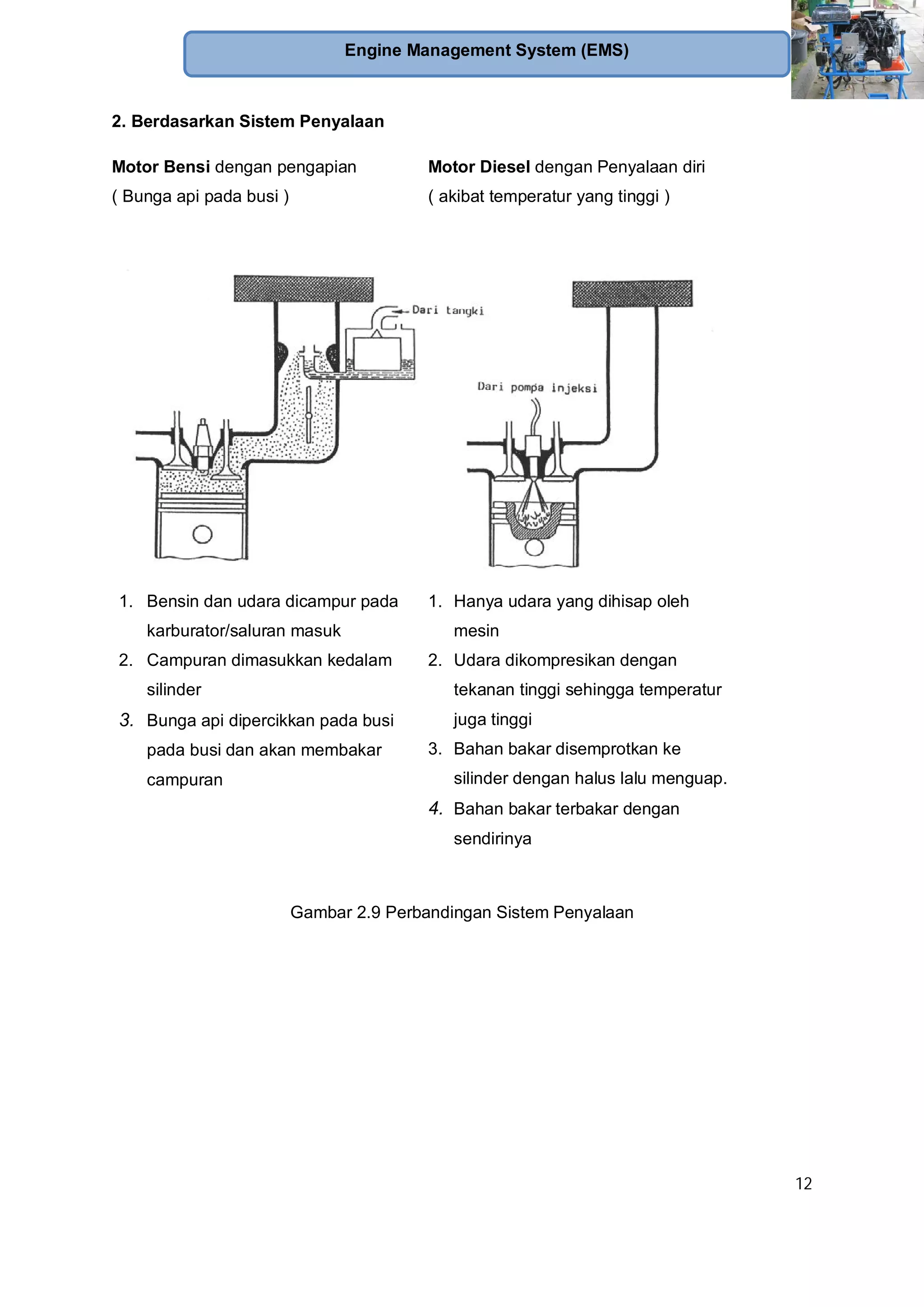 Engine Management System (EMS)

2. Berdasarkan Sistem Penyalaan

Motor Bensi dengan pengapian
( Bunga api pada busi )

Dari tangki

1. Bensin dan udara dicampur pada karburator/saluran masuk
2. Campuran dimasukkan kedalam silinder
3. Bunga api dipercikkan pada busi pada busi dan akan membakar campuran

Motor Diesel dengan Penyalaan diri
( akibat temperatur yang tinggi )

Dari pompa injeksi

1. Hanya udara yang dihisap oleh mesin
2. Udara dikompresikan dengan tekanan tinggi sehingga temperatur juga tinggi
3. Bahan bakar disemprotkan ke silinder dengan halus lalu menguap.
4. Bahan bakar terbakar dengan sendirinya

Gambar 2.9 Perbandingan Sistem Penyalaan

12