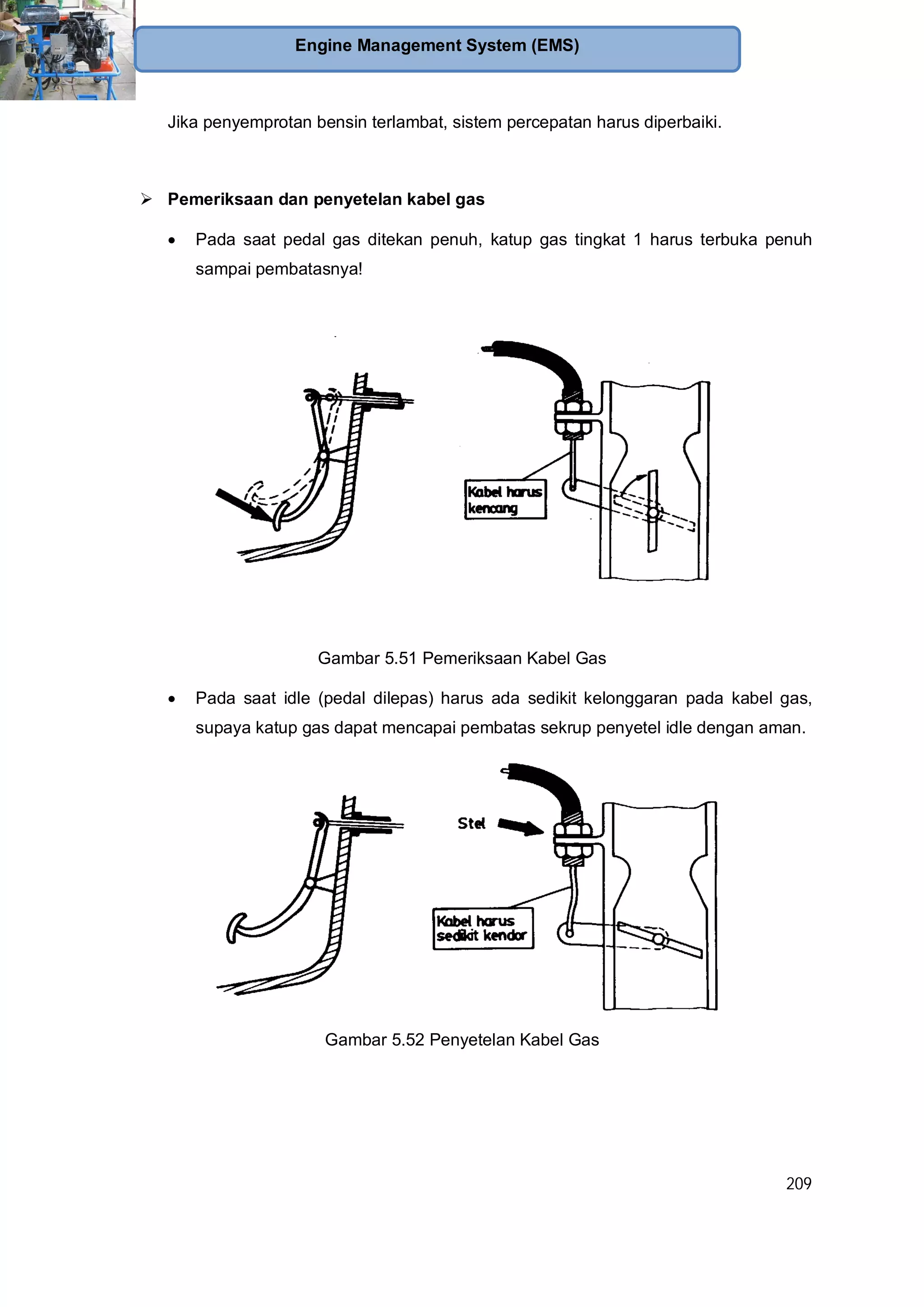 Engine Management System (EMS)

Jika penyemprotan bensin terlambat, sistem percepatan harus diperbaiki.

➢ Pemeriksaan dan penyetelan kabel gas

• Pada saat pedal gas ditekan penuh, katup gas tingkat 1 harus terbuka penuh sampai pembatasnya!

Kabel harus kencang

Gambar 5.51 Pemeriksaan Kabel Gas

• Pada saat idle (pedal dilepas) harus ada sedikit kelonggaran pada kabel gas, supaya katup gas dapat mencapai pembatas sekrup penyetel idle dengan aman.

Stel

Kabel harus sedikit kendor

Gambar 5.52 Penyetelan Kabel Gas

209