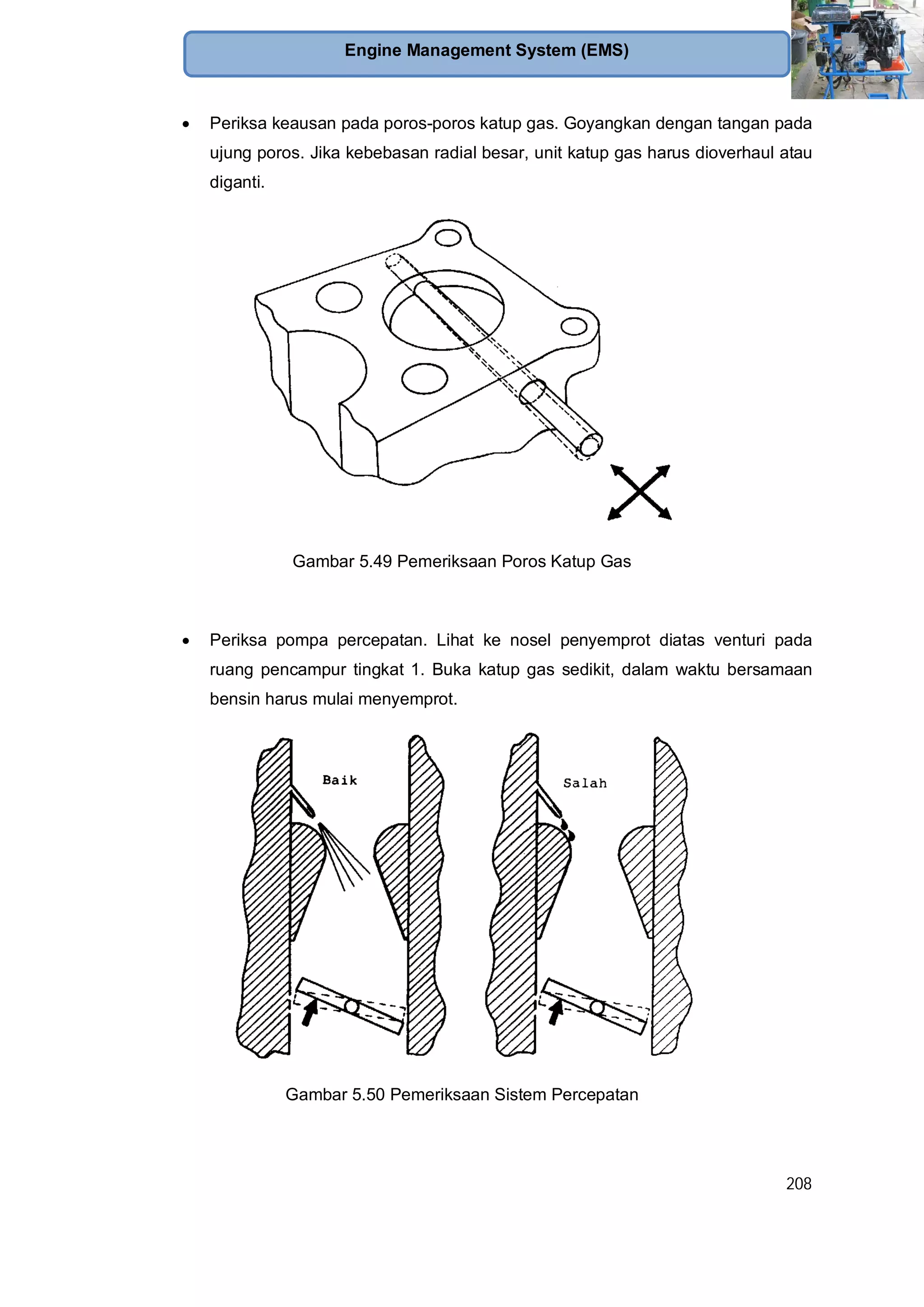 Engine Management System (EMS)

• Periksa keausan pada poros-poros katup gas. Goyangkan dengan tangan pada ujung poros. Jika kebebasan radial besar, unit katup gas harus dioverhaul atau diganti.

Gambar 5.49 Pemeriksaan Poros Katup Gas

• Periksa pompa percepatan. Lihat ke nosel penyemprot diatas venturi pada ruang pencampur tingkat 1. Buka katup gas sedikit, dalam waktu bersamaan bensin harus mulai menyemprot.

Baik

Salah

Gambar 5.50 Pemeriksaan Sistem Percepatan

208