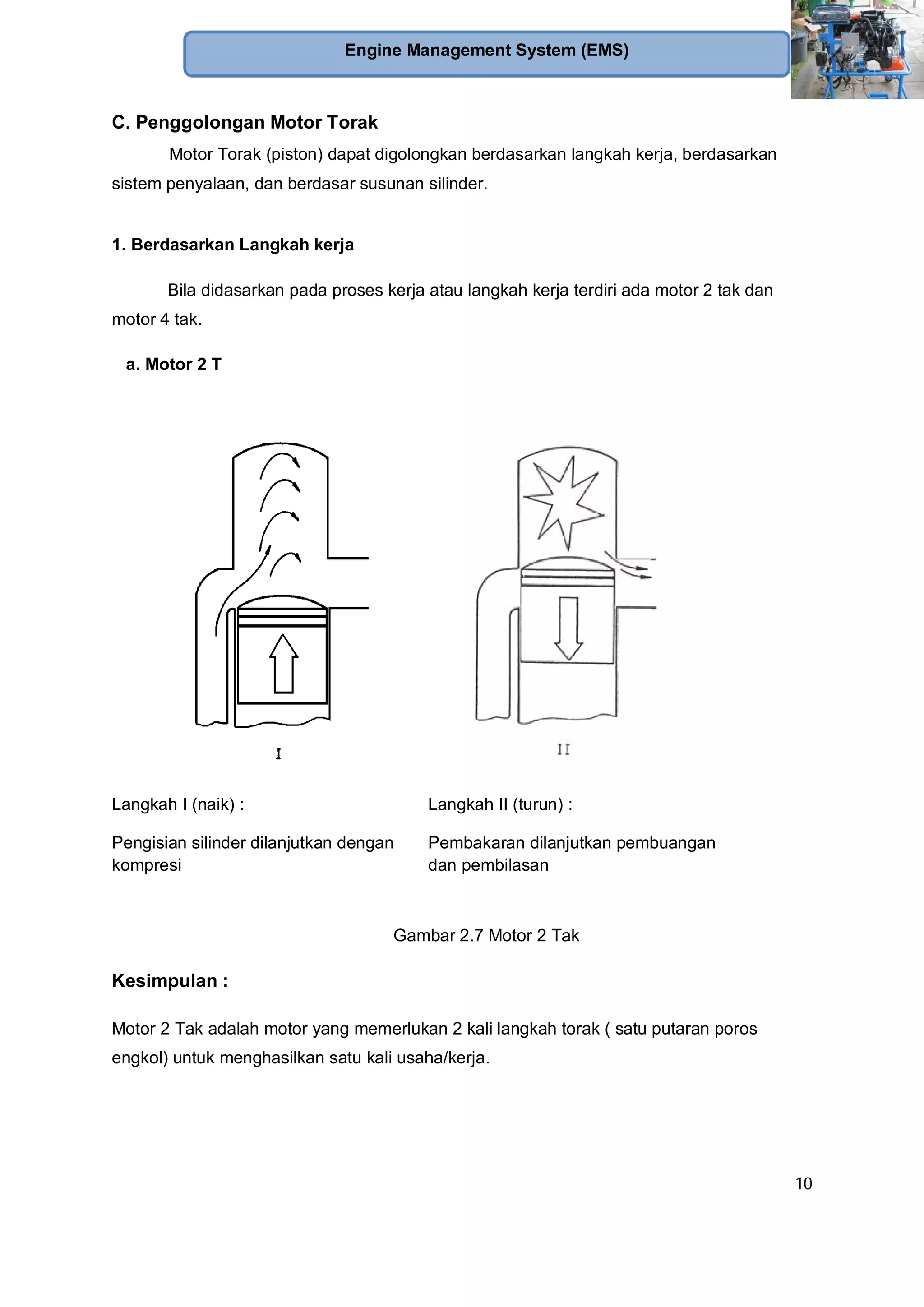 Engine Management System (EMS)

C. Penggolongan Motor Torak

Motor Torak (piston) dapat digolongkan berdasarkan langkah kerja, berdasarkan sistem penyalaan, dan berdasar susunan silinder.

1. Berdasarkan Langkah kerja

Bila didasarkan pada proses kerja atau langkah kerja terdiri ada motor 2 tak dan motor 4 tak.

a. Motor 2 T

I

II

Langkah I (naik) :

Pengisian silinder dilanjutkan dengan kompresi

Langkah II (turun) :

Pembakaran dilanjutkan pembuangan dan pembilasan

Gambar 2.7 Motor 2 Tak

Kesimpulan :

Motor 2 Tak adalah motor yang memerlukan 2 kali langkah torak ( satu putaran poros engkol) untuk menghasilkan satu kali usaha/kerja.

10