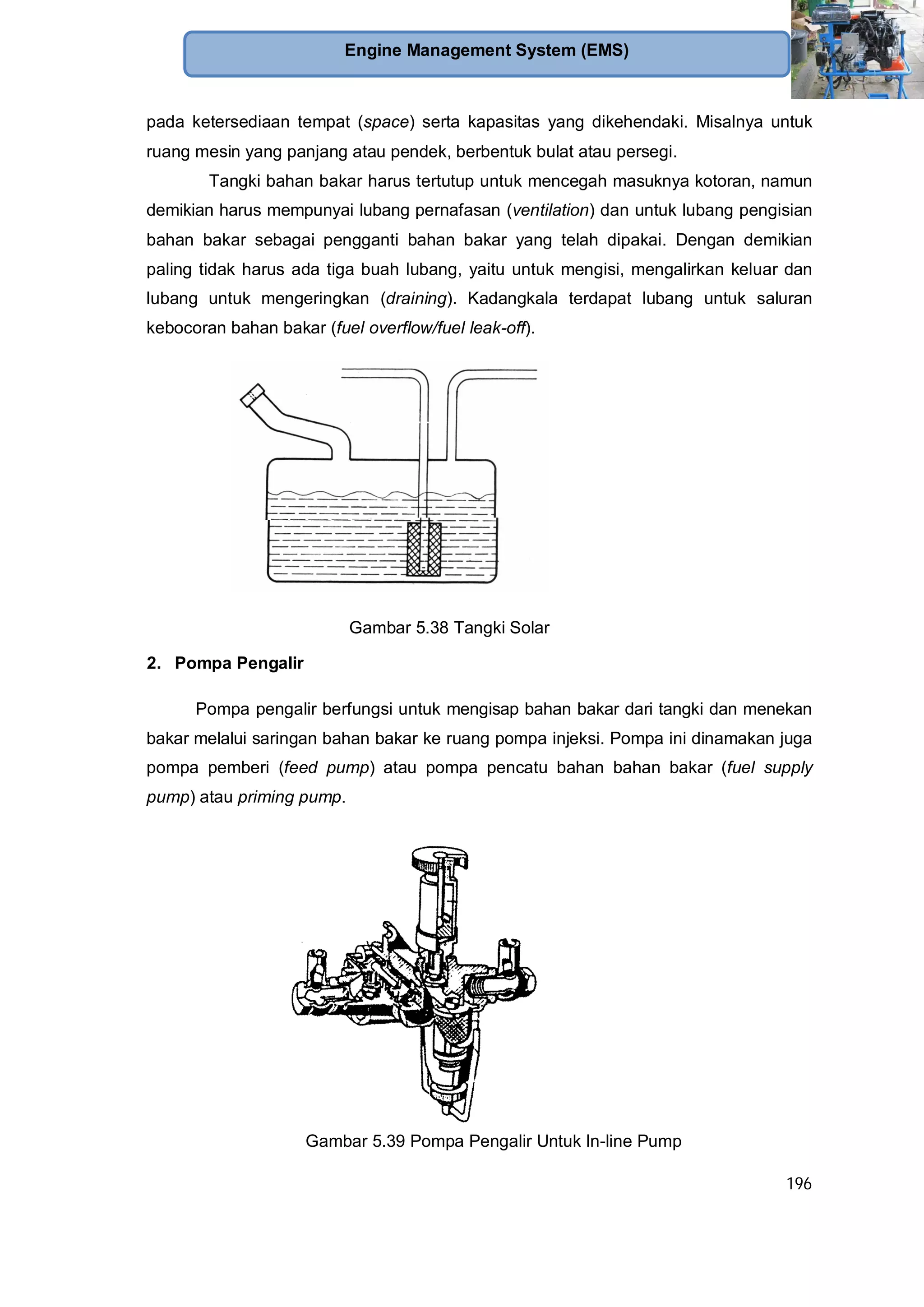 Engine Management System (EMS)

pada ketersediaan tempat (space) serta kapasitas yang dikehendaki. Misalnya untuk ruang mesin yang panjang atau pendek, berbentuk bulat atau persegi.

Tangki bahan bakar harus tertutup untuk mencegah masuknya kotoran, namun demikian harus mempunyai lubang pernafasan (ventilation) dan untuk lubang pengisian bahan bakar sebagai pengganti bahan bakar yang telah dipakai. Dengan demikian paling tidak harus ada tiga buah lubang, yaitu untuk mengisi, mengalirkan keluar dan lubang untuk mengeringkan (draining). Kadangkala terdapat lubang untuk saluran kebocoran bahan bakar (fuel overflow/fuel leak-off).

Gambar 5.38 Tangki Solar

2. Pompa Pengalir

Pompa pengalir berfungsi untuk mengisap bahan bakar dari tangki dan menekan bakar melalui saringan bahan bakar ke ruang pompa injeksi. Pompa ini dinamakan juga pompa pemberi (feed pump) atau pompa pencatu bahan bahan bakar (fuel supply pump) atau priming pump.

Gambar 5.39 Pompa Pengalir Untuk In-line Pump

196