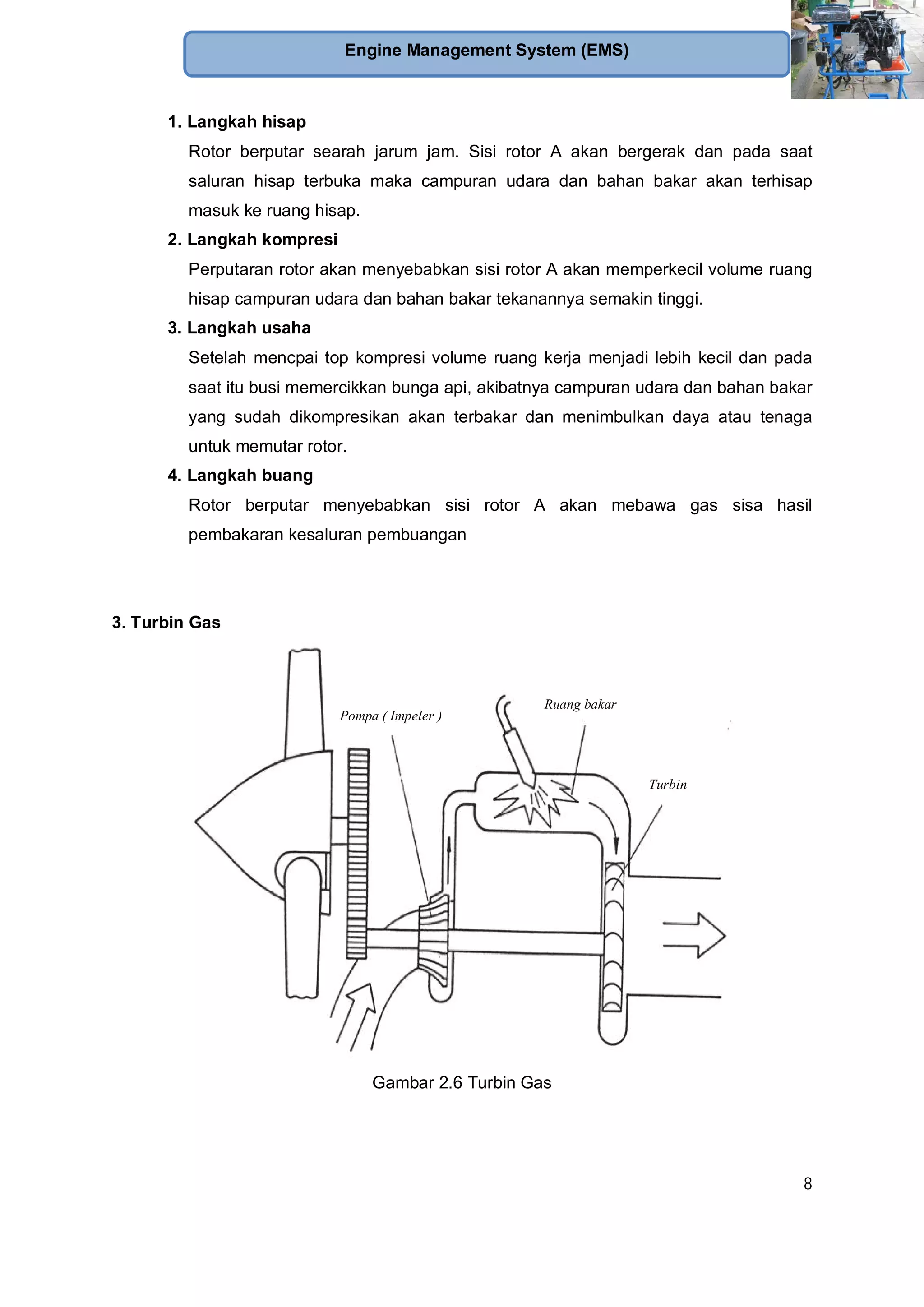 Engine Management System (EMS)

1. Langkah hisap

Rotor berputar searah jarum jam. Sisi rotor A akan bergerak dan pada saat saluran hisap terbuka maka campuran udara dan bahan bakar akan terhisap masuk ke ruang hisap.

2. Langkah kompresi

Perputaran rotor akan menyebabkan sisi rotor A akan memperkecil volume ruang hisap campuran udara dan bahan bakar tekanannya semakin tinggi.

3. Langkah usaha

Setelah mencpai top kompresi volume ruang kerja menjadi lebih kecil dan pada saat itu busi memercikkan bunga api, akibatnya campuran udara dan bahan bakar yang sudah dikompresikan akan terbakar dan menimbulkan daya atau tenaga untuk memutar rotor.

4. Langkah buang

Rotor berputar menyebabkan sisi rotor A akan mebawa gas sisa hasil pembakaran kesaluran pembuangan

3. Turbin Gas

Pompa ( Impeler )

Ruang bakar

Turbin

Gambar 2.6 Turbin Gas

8